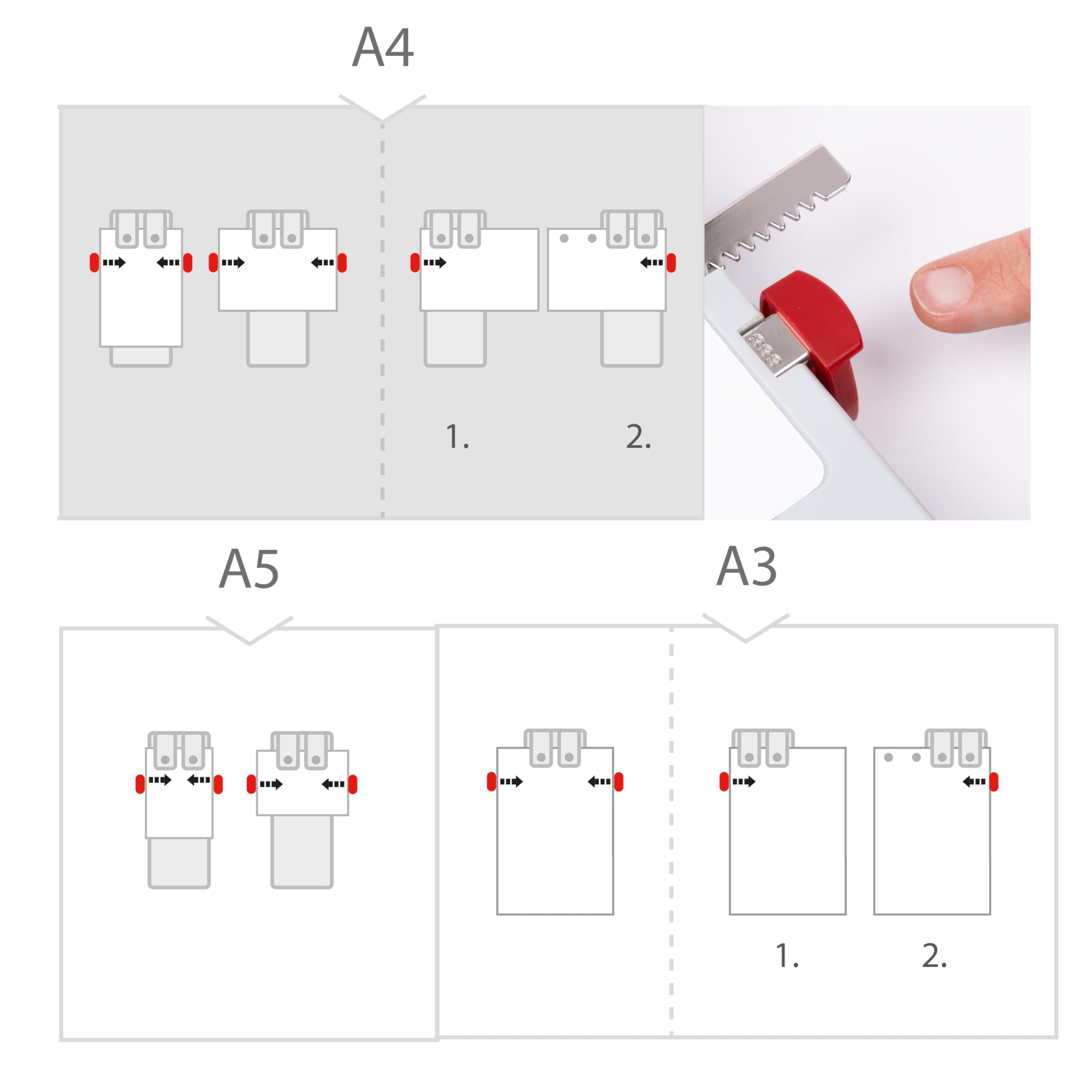 A4

1.

2.

A5

A3

1.

2.