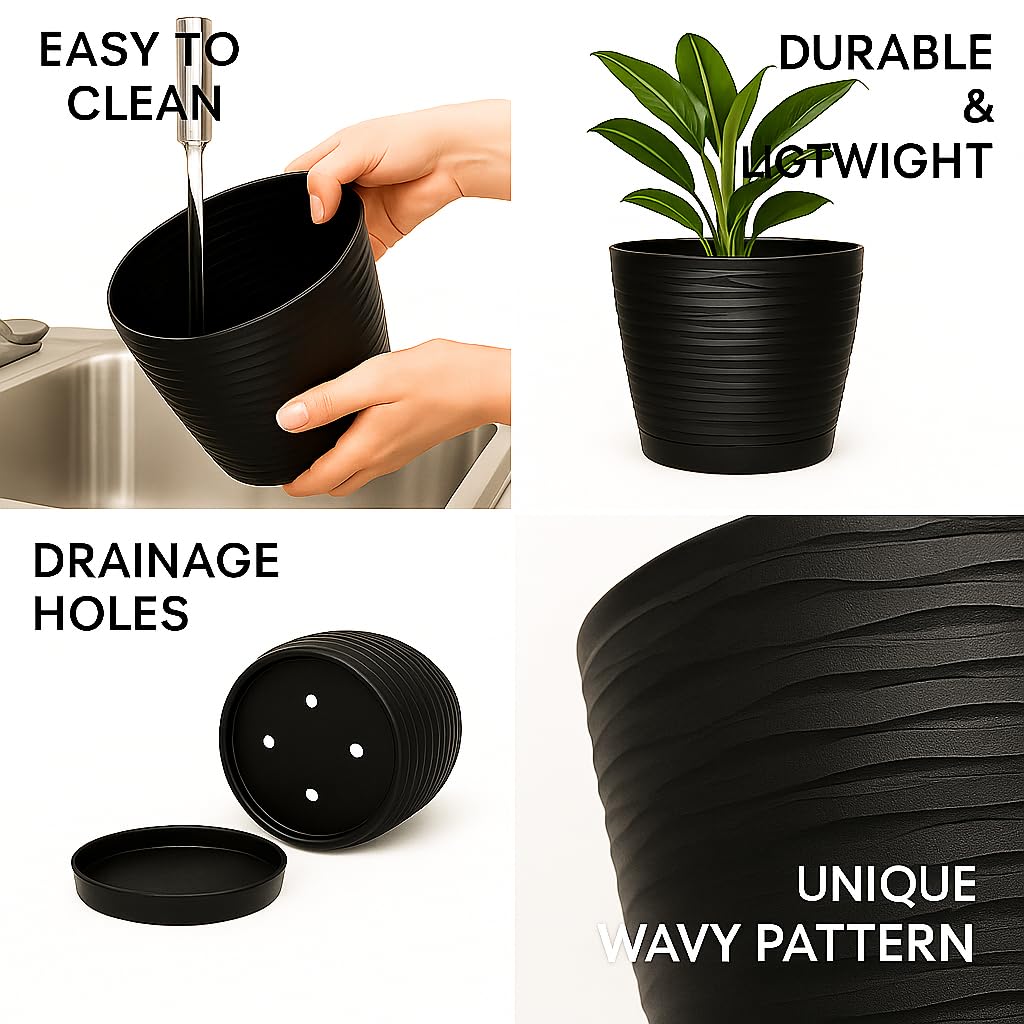 EASY TO CLEAN

DURABLE & LIGTWIGHT

DRAINAGE HOLES

UNIQUE WAVY PATTERN