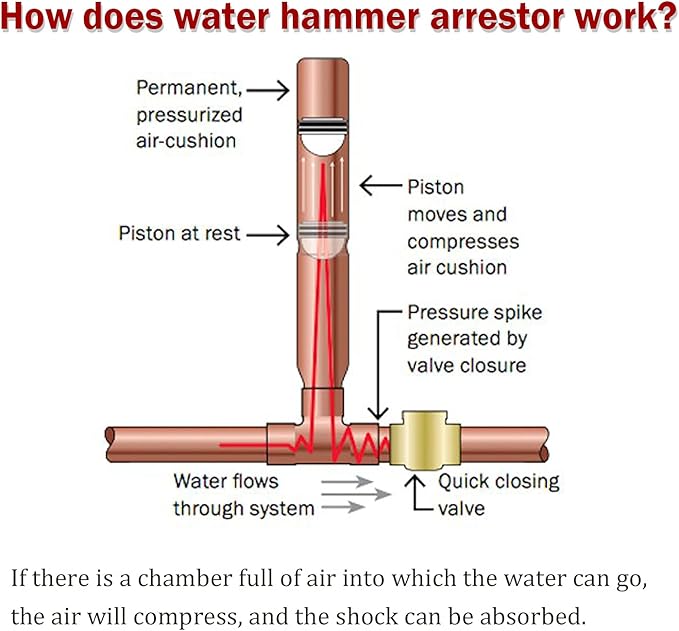 How does water hammer arrestor work?

Permanent, pressurized air-cushion

Piston moves and compresses air cushion

Piston at rest

Pressure spike generated by valve closure

Water flows through system

Quick closing valve

If there is a chamber full of air into which the water can go, the air will compress, and the shock can be absorbed.