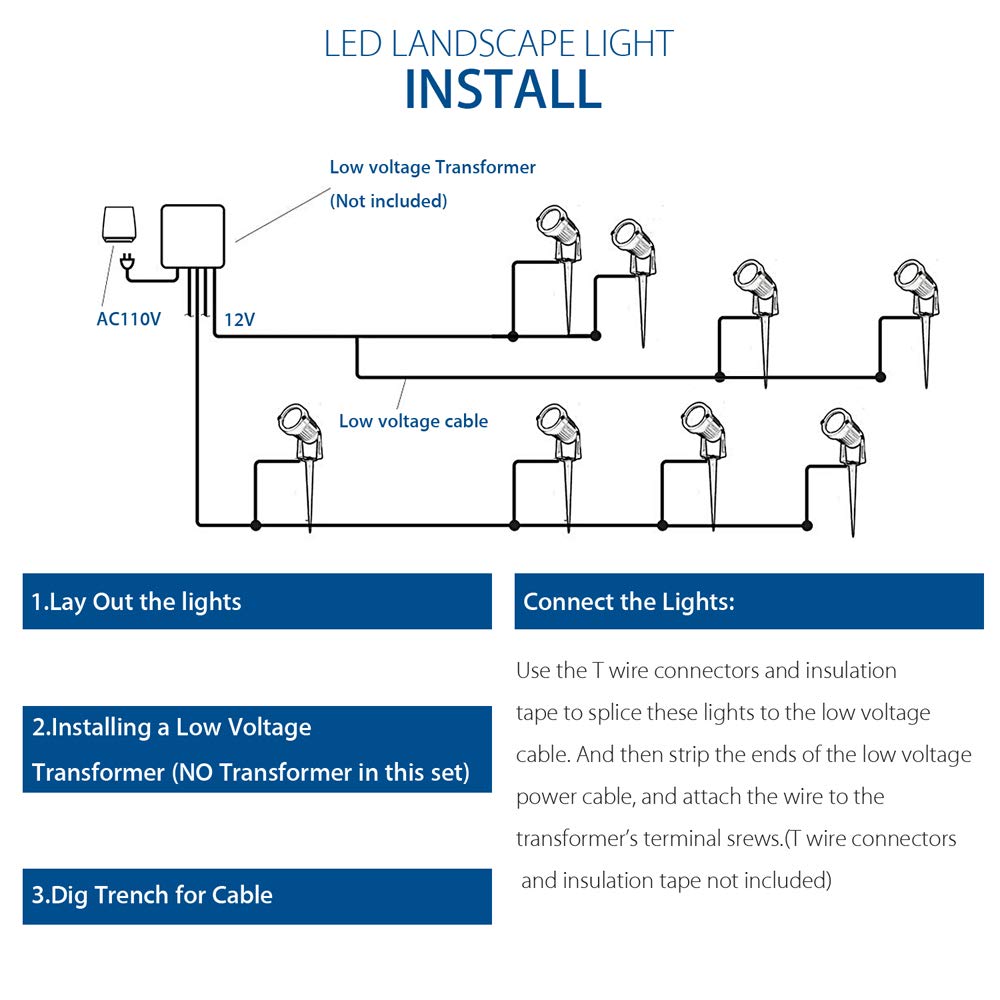 LED LANDSCAPE LIGHT
INSTALL

Low voltage Transformer
(Not included)

AC110V

12V

Low voltage cable

1.Lay Out the lights

2.Installing a Low Voltage Transformer (NO Transformer in this set)

3.Dig Trench for Cable

Connect the Lights:

Use the T wire connectors and insulation tape to splice these lights to the low voltage cable. And then strip the ends of the low voltage power cable, and attach the wire to the transformer's terminal srews.(T wire connectors and insulation tape not included)