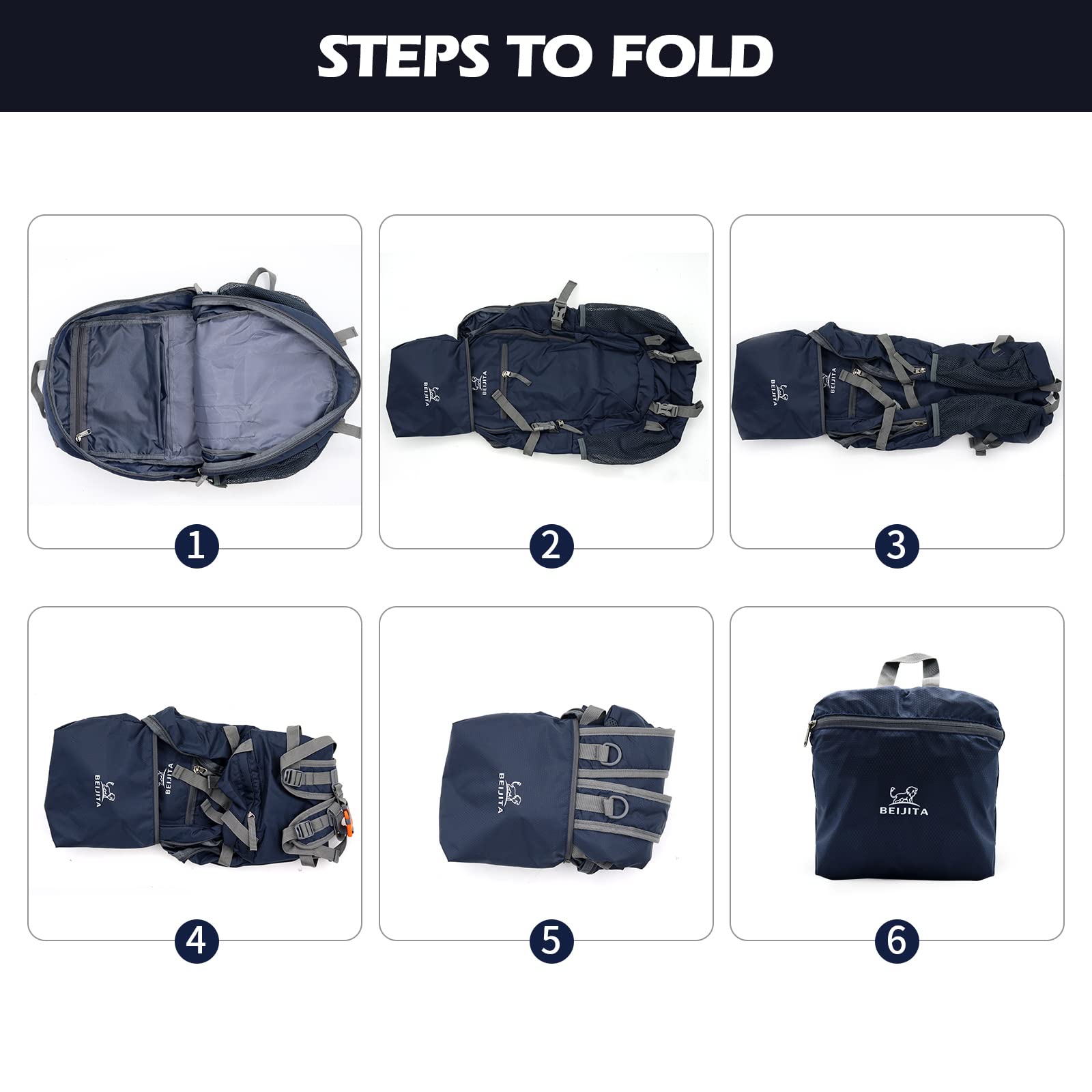 STEPS TO FOLD

BEIJITA BEIJITA

1

BEIJITA BEIJITA

2

BEIJITA BEIJITA

3

BEIJITA BEIJITA

4

BEIJITA

5

BEIJITA

6