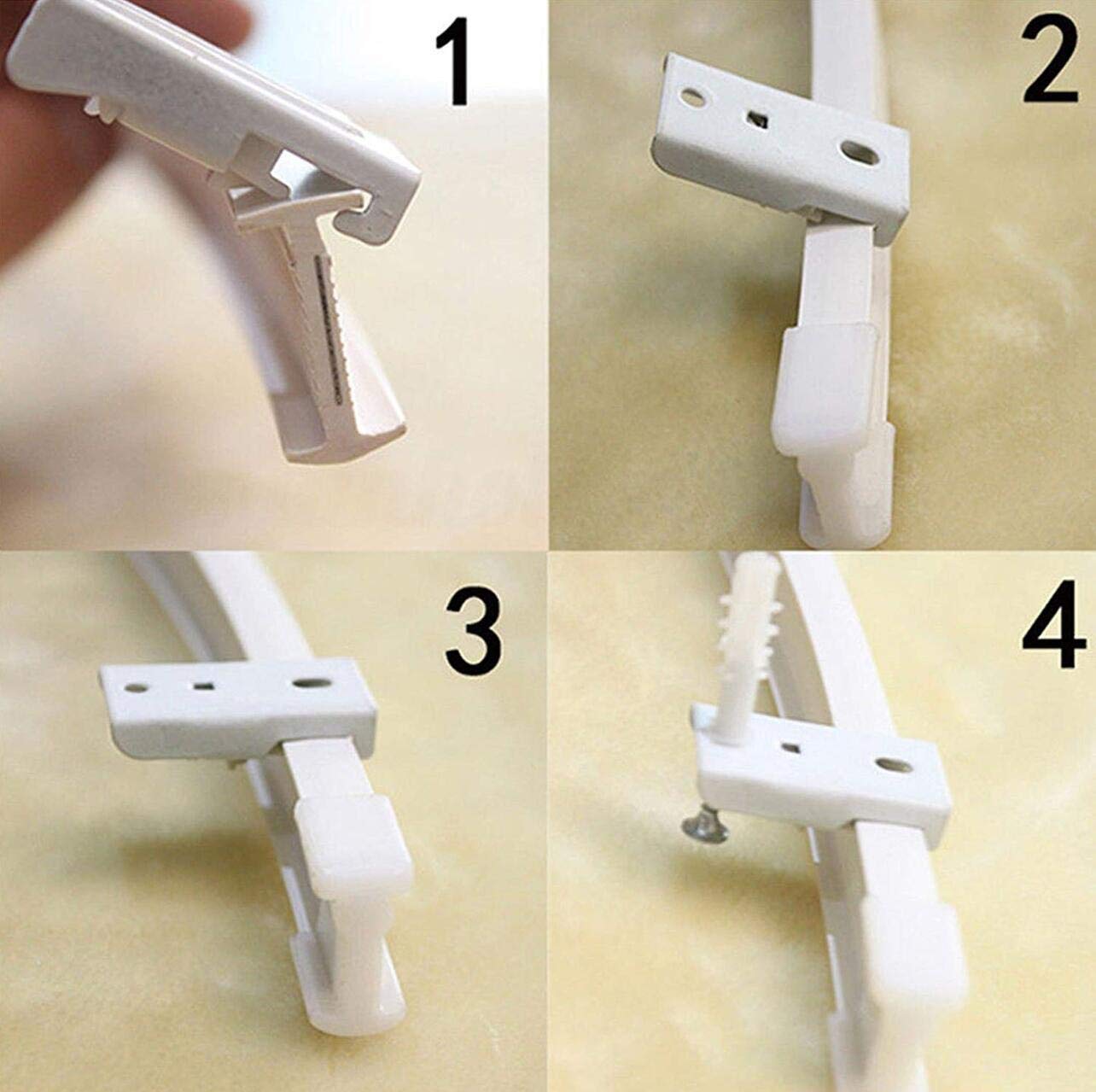 1

2

3

4