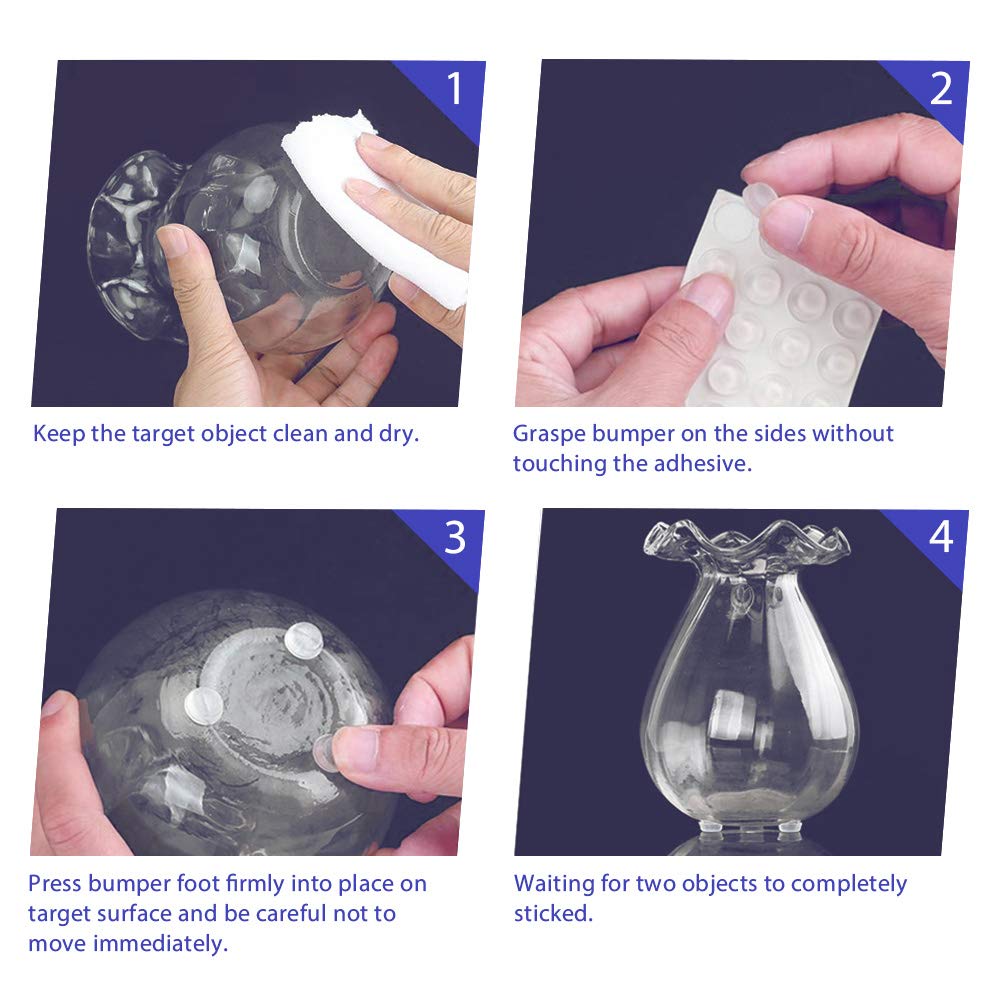 1

Keep the target object clean and dry.

2

Graspe bumper on the sides without touching the adhesive.

3

Press bumper foot firmly into place on target surface and be careful not to move immediately.

4

Waiting for two objects to completely sticked.