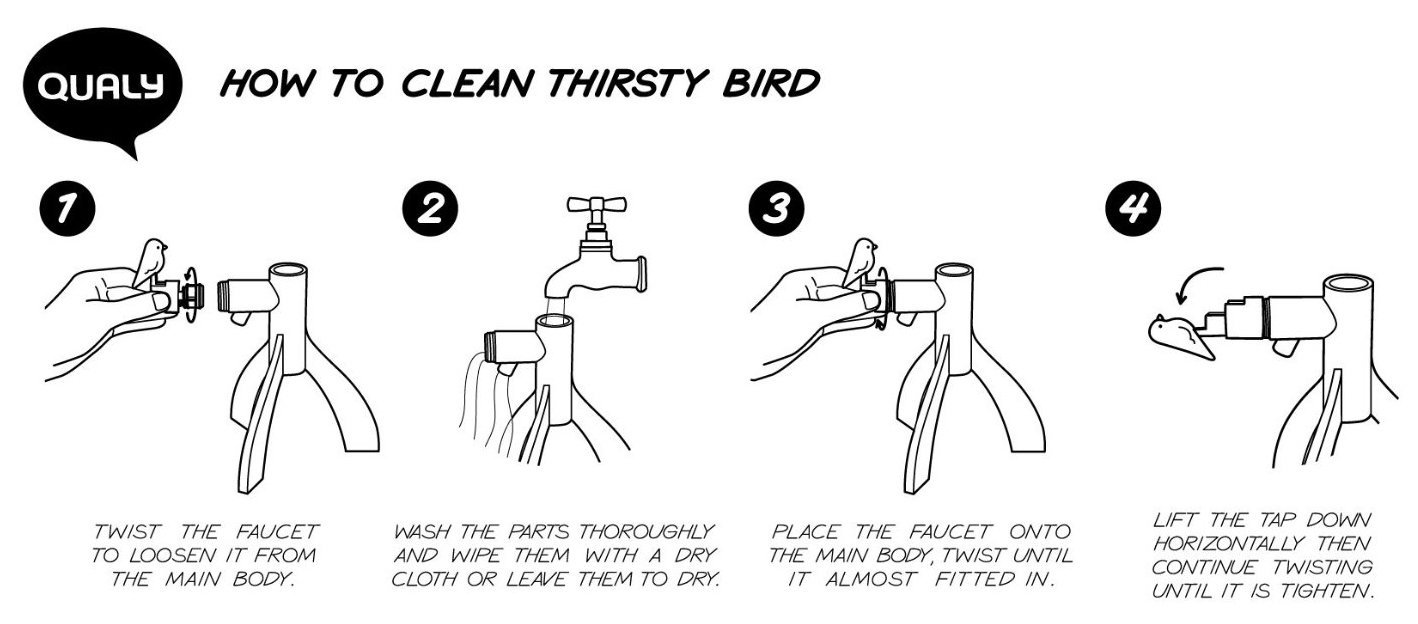 QUALY

HOW TO CLEAN THIRSTY BIRD

1

TWIST THE FAUCET TO LOOSEN IT FROM THE MAIN BODY.

2

WASH THE PARTS THOROUGHLY AND WIPE THEM WITH A DRY CLOTH OR LEAVE THEM TO DRY.

3

PLACE THE FAUCET ONTO THE MAIN BODY, TWIST UNTIL IT ALMOST FITTED IN.

4

LIFT THE TAP DOWN HORIZONTALLY THEN CONTINUE TWISTING UNTIL IT IS TIGHTEN.