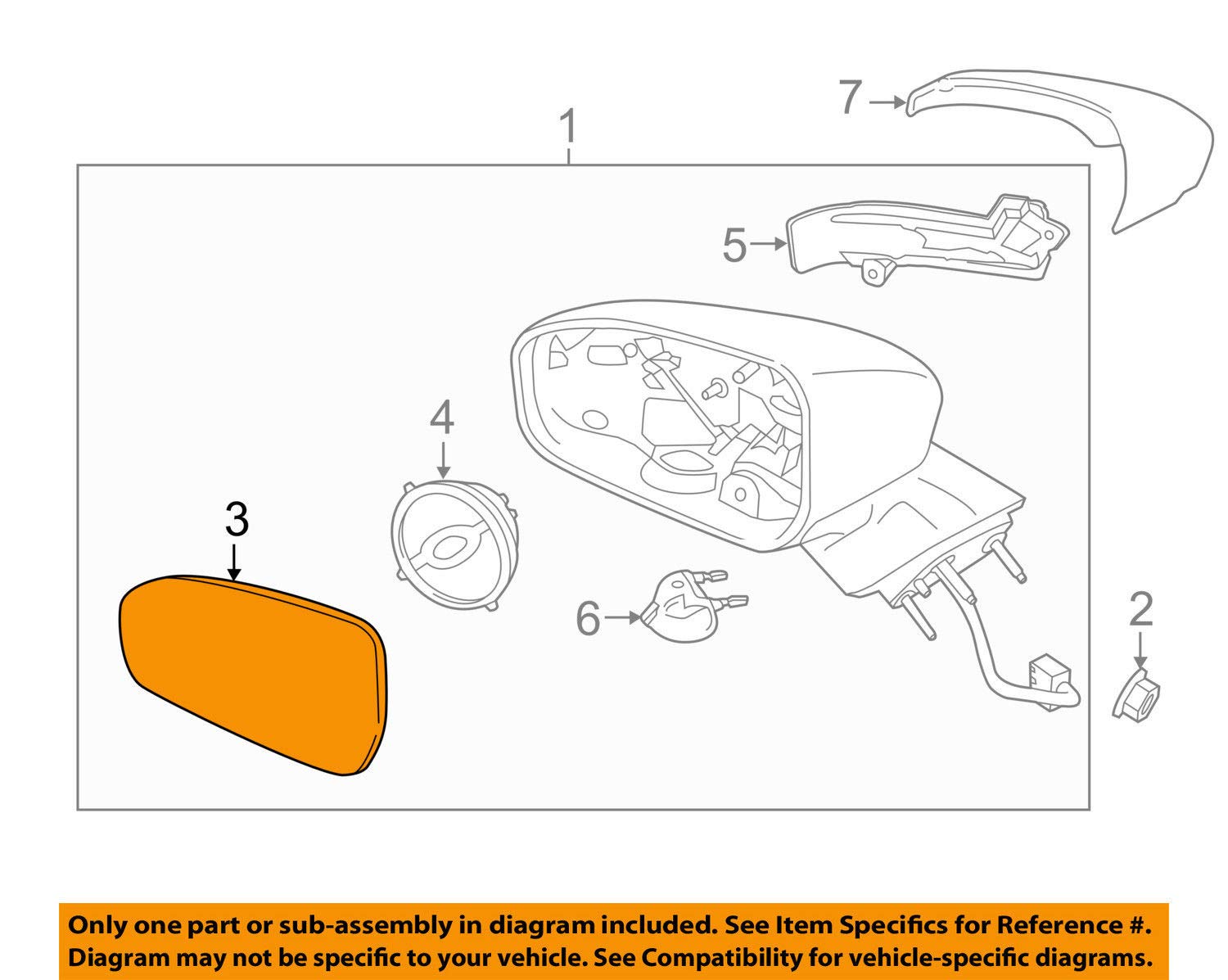 7

1

5

4

3

6

2

Only one part or sub-assembly in diagram included. See Item Specifics for Reference #.
Diagram may not be specific to your vehicle. See Compatibility for vehicle-specific diagrams.