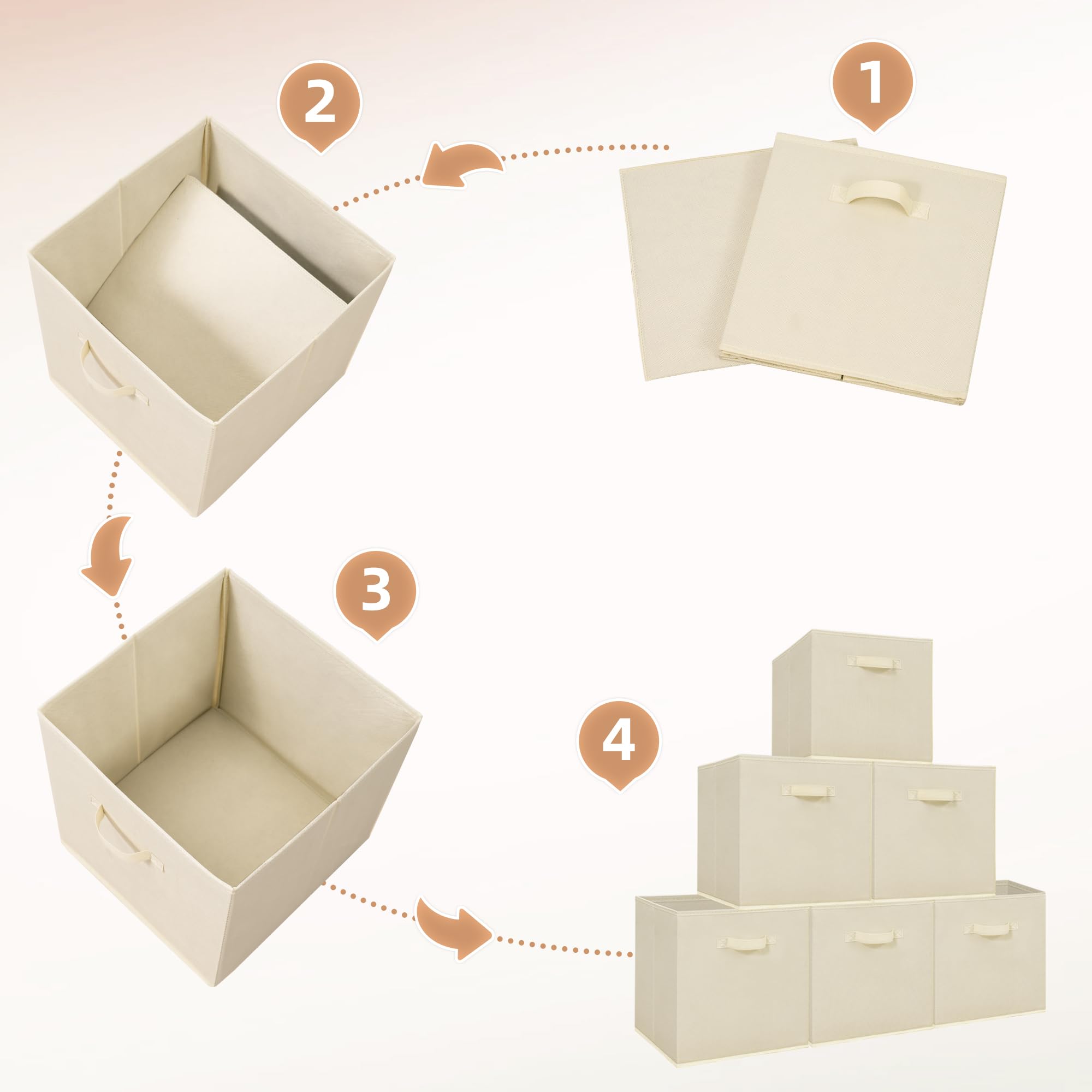 2

1

3

4