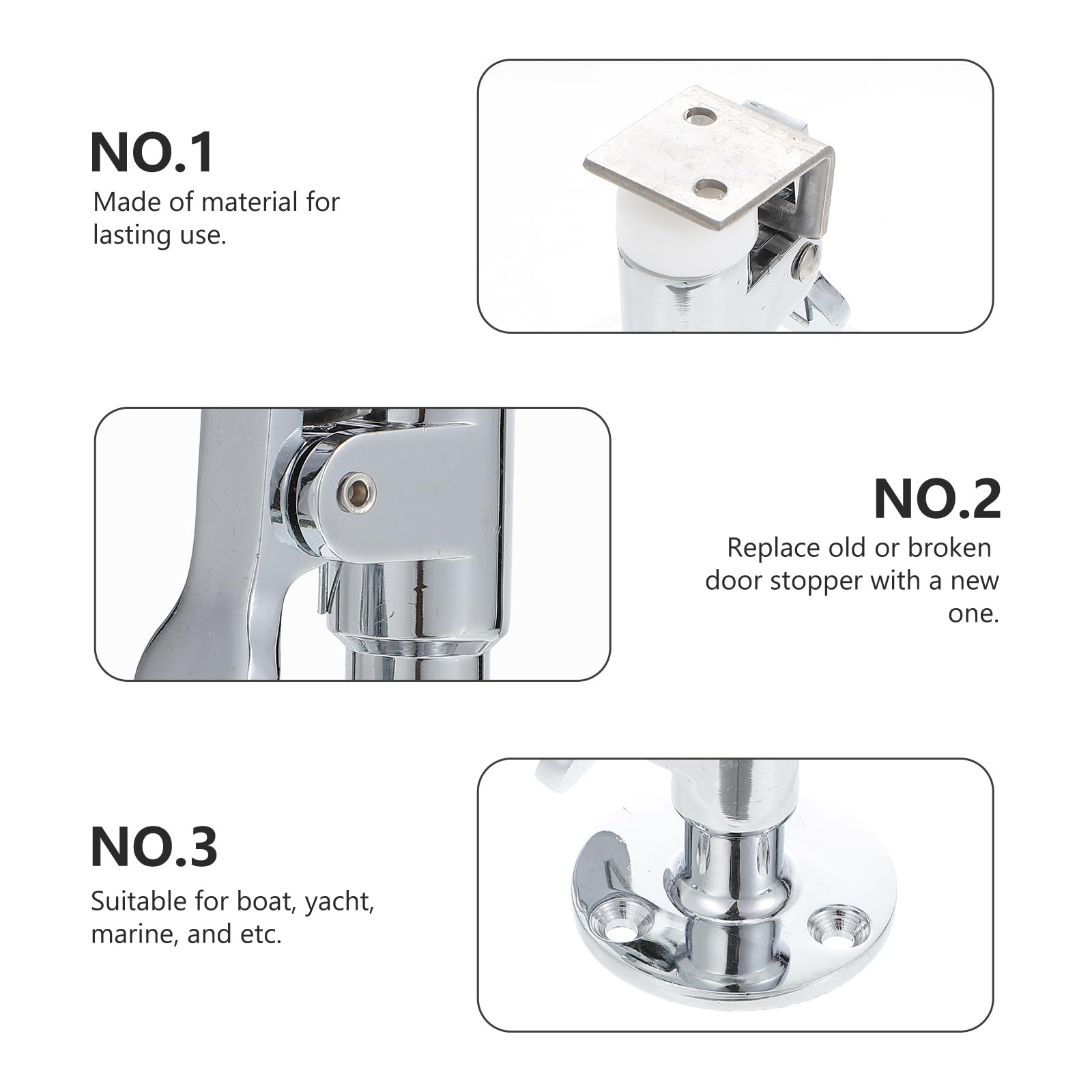 NO.1
Made of material for lasting use.

NO.2
Replace old or broken door stopper with a new one.

NO.3
Suitable for boat, yacht, marine, and etc.