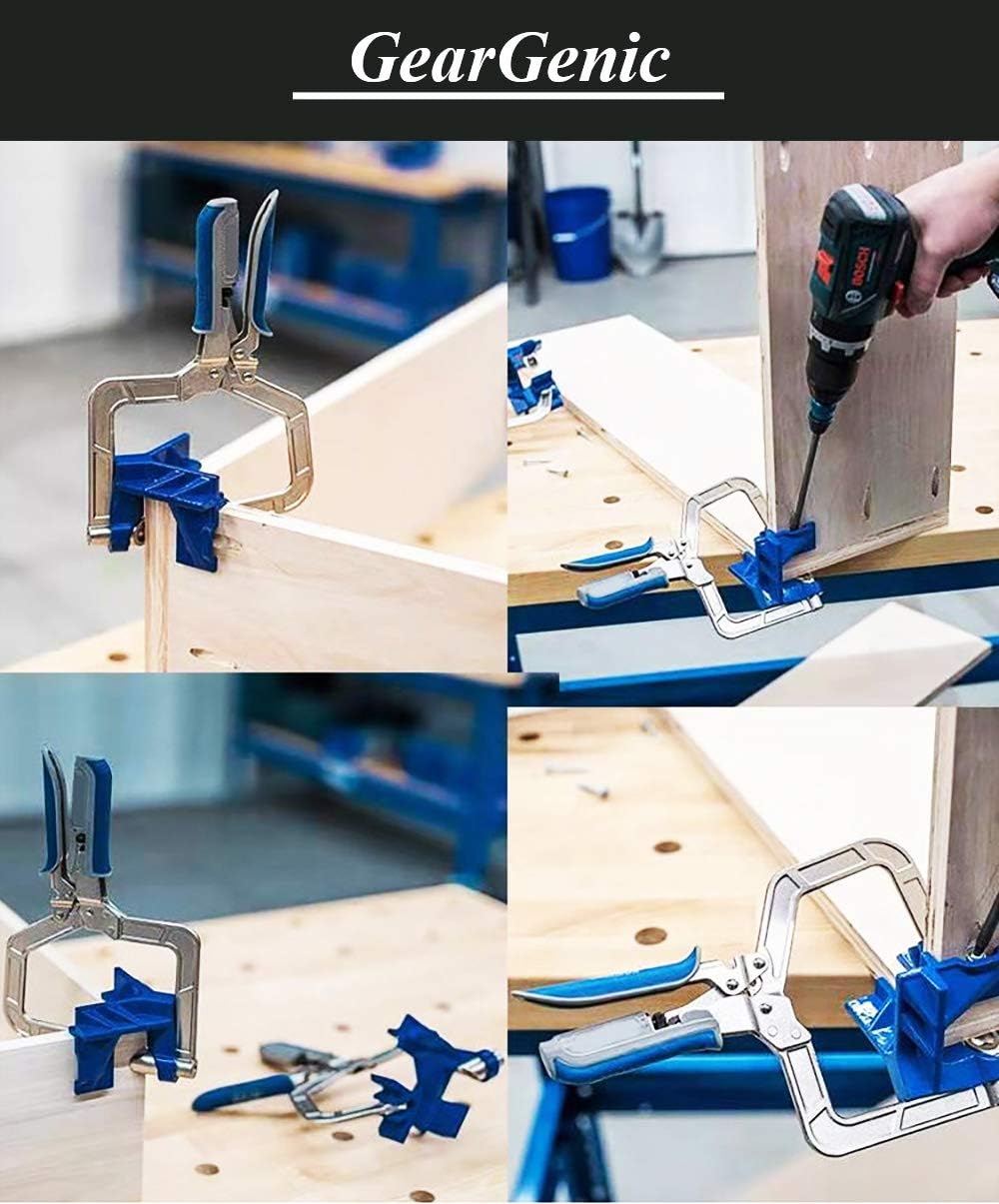 GearGenic

BOSCH