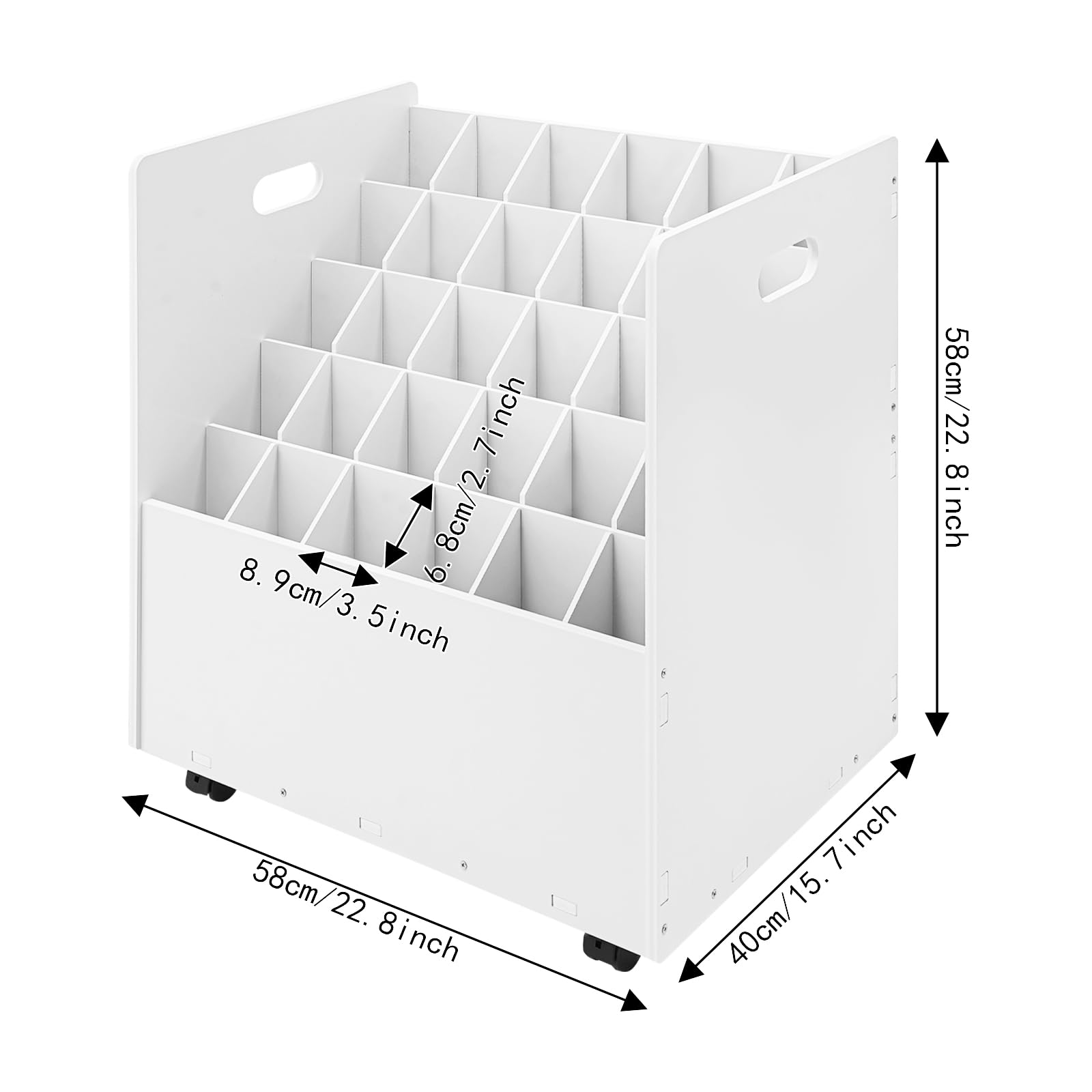 58cm/22.8inch

6.8cm/2.7inch

8.9cm/3.5inch

58cm/22.8inch

40cm/15.7inch