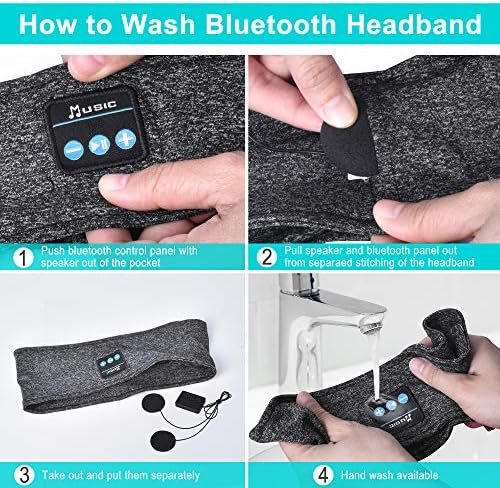 How to Wash Bluetooth Headband

MUSIC

1 Push bluetooth control panel with speaker out of the pocket

2 Pull speaker and bluetooth panel out from separaed stitching of the headband

3 Take out and put them separately

4 Hand wash available