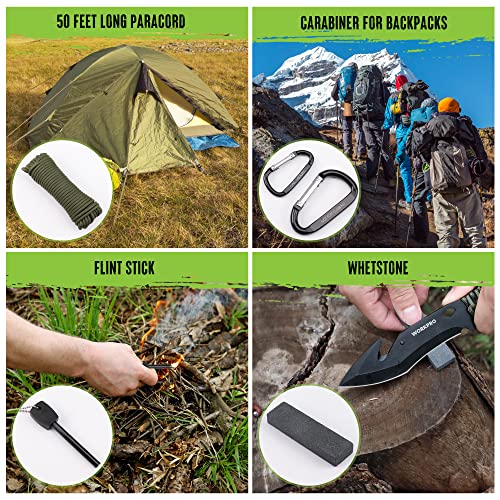 50 FEET LONG PARACORD

CARABINER FOR BACKPACKS

FLINT STICK

WHETSTONE

WORKPRO