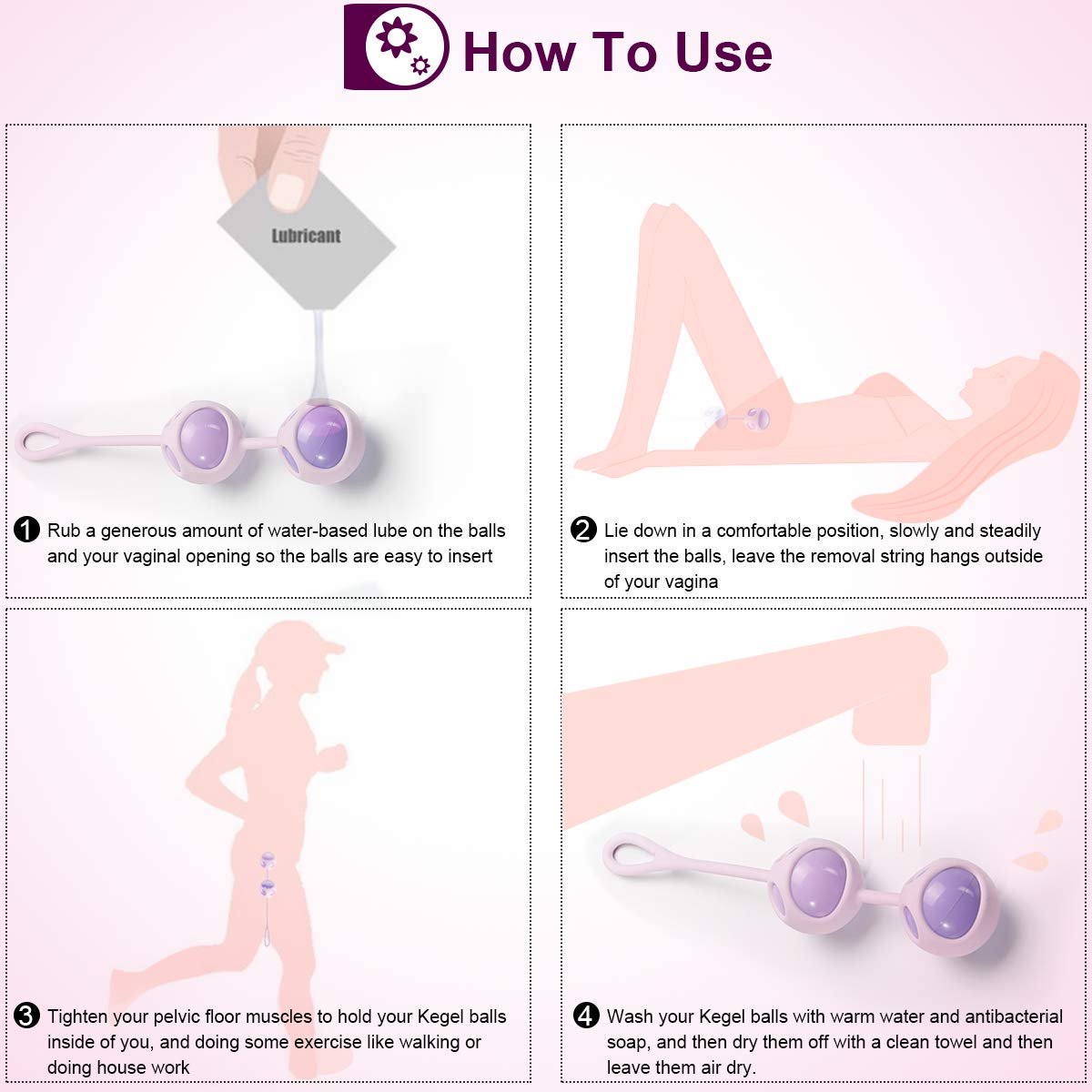 How To Use

Lubricant

1 Rub a generous amount of water-based lube on the balls and your vaginal opening so the balls are easy to insert

2 Lie down in a comfortable position, slowly and steadily insert the balls, leave the removal string hangs outside of your vagina

3 Tighten your pelvic floor muscles to hold your Kegel balls inside of you, and doing some exercise like walking or doing house work

4 Wash your Kegel balls with warm water and antibacterial soap, and then dry them off with a clean towel and then leave them air dry.