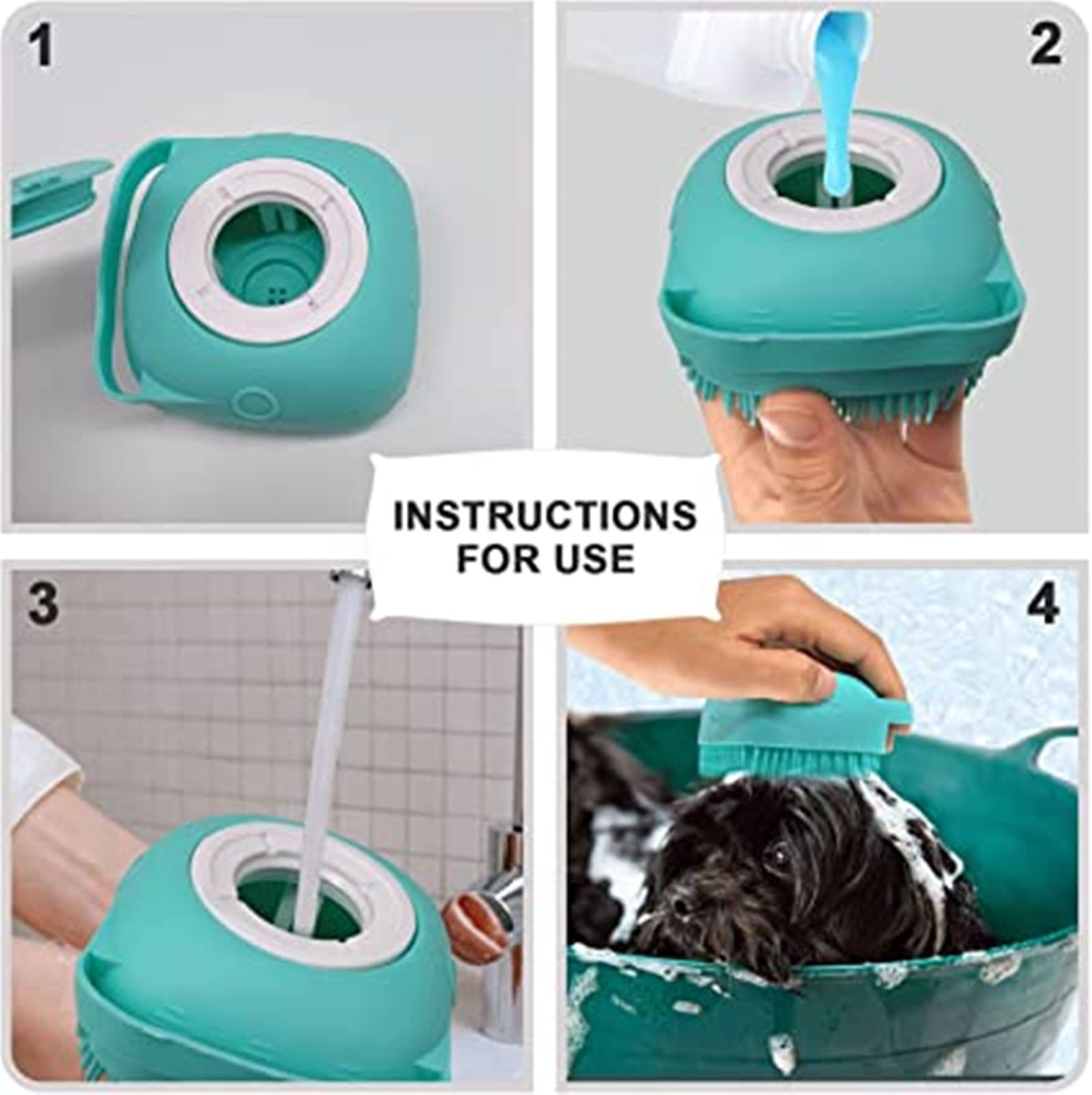 1

2

INSTRUCTIONS FOR USE

3

4