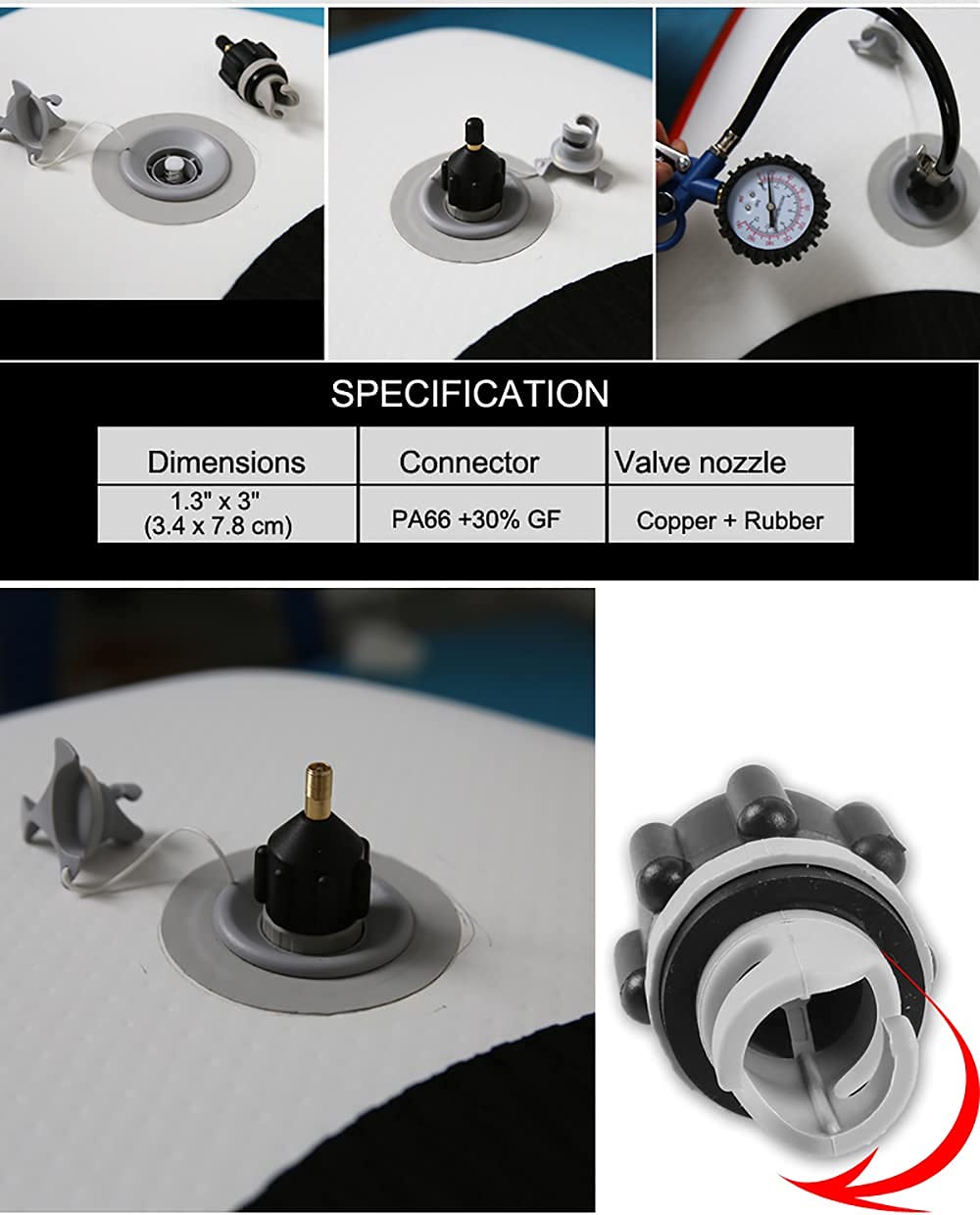 SPECIFICATION

| Dimensions | Connector | Valve nozzle |
|---|---|---|
| 1.3" x 3" (3.4 x 7.8 cm) | PA66 +30% GF | Copper + Rubber |