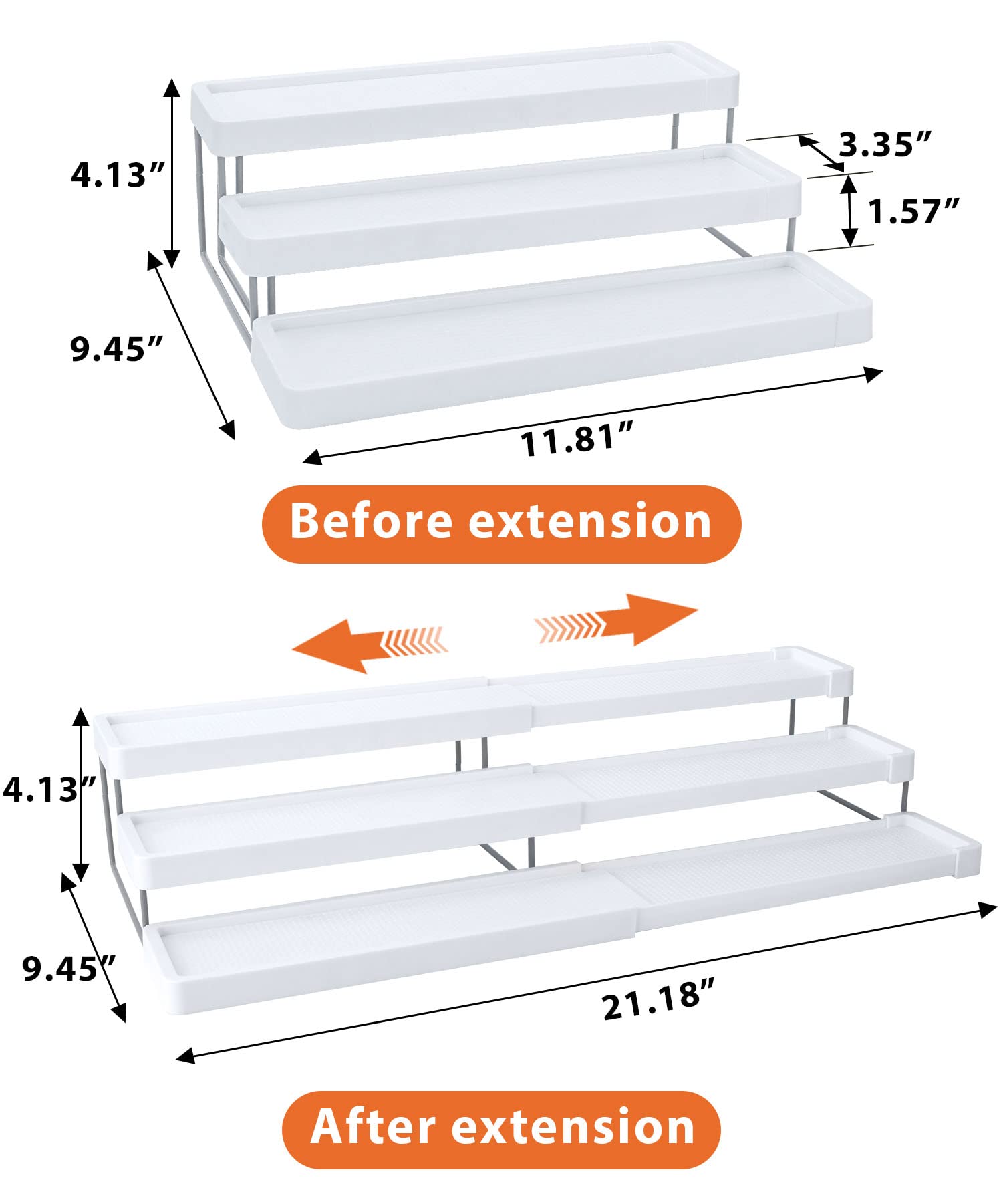 4.13″

3.35″

1.57″

9.45″

11.81″

Before extension

4.13″

9.45″

21.18″

After extension