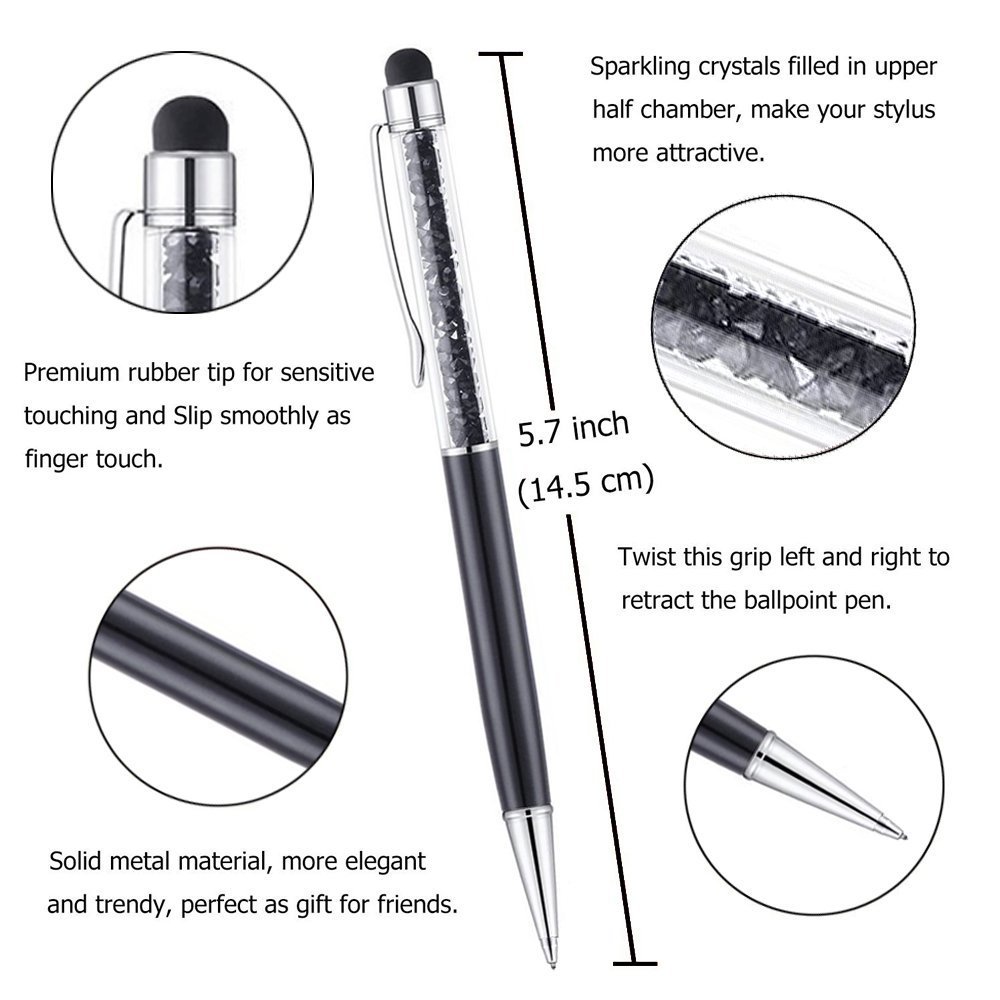 Sparkling crystals filled in upper half chamber, make your stylus more attractive.

Premium rubber tip for sensitive touching and Slip smoothly as finger touch.

5.7 inch
(14.5 cm)

Twist this grip left and right to retract the ballpoint pen.

Solid metal material, more elegant and trendy, perfect as gift for friends.