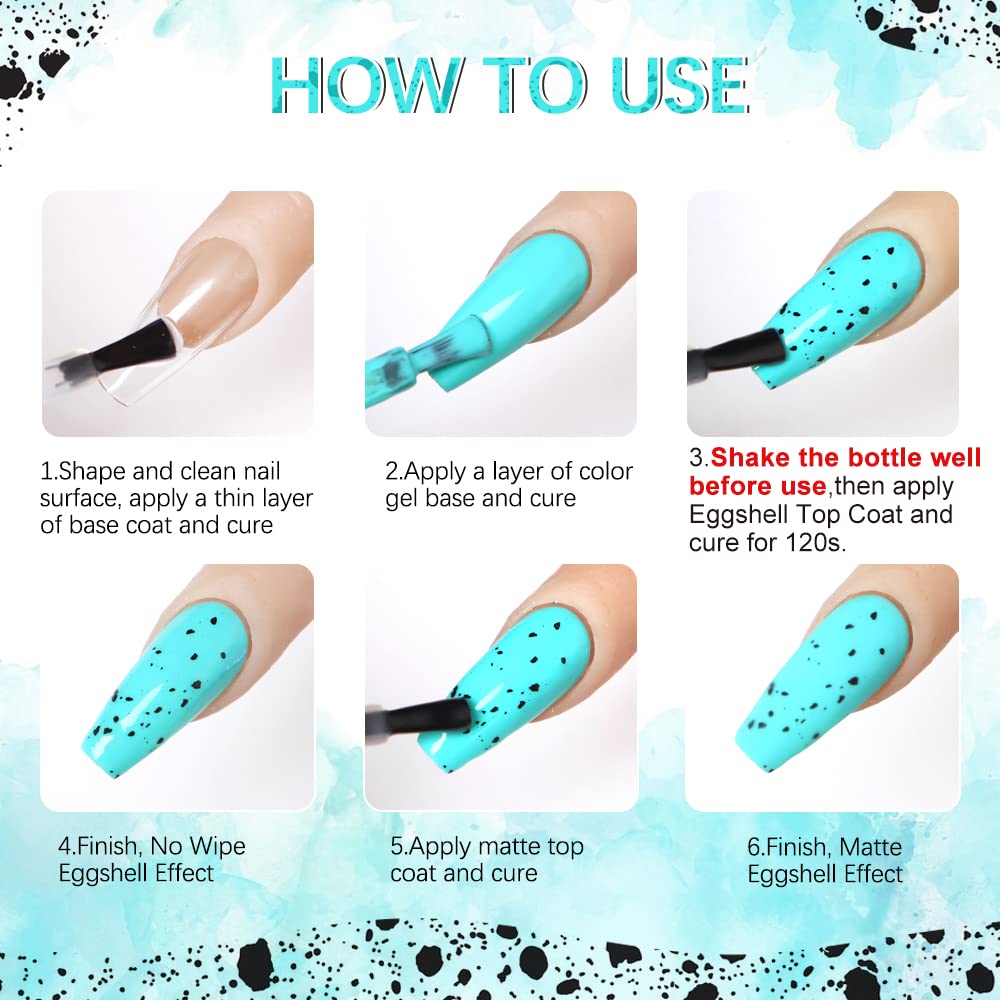 HOW TO USE

1.Shape and clean nail surface, apply a thin layer of base coat and cure

2.Apply a layer of color gel base and cure

3.Shake the bottle well before use,then apply Eggshell Top Coat and cure for 120s.

4.Finish, No Wipe Eggshell Effect

5.Apply matte top coat and cure

6.Finish, Matte Eggshell Effect