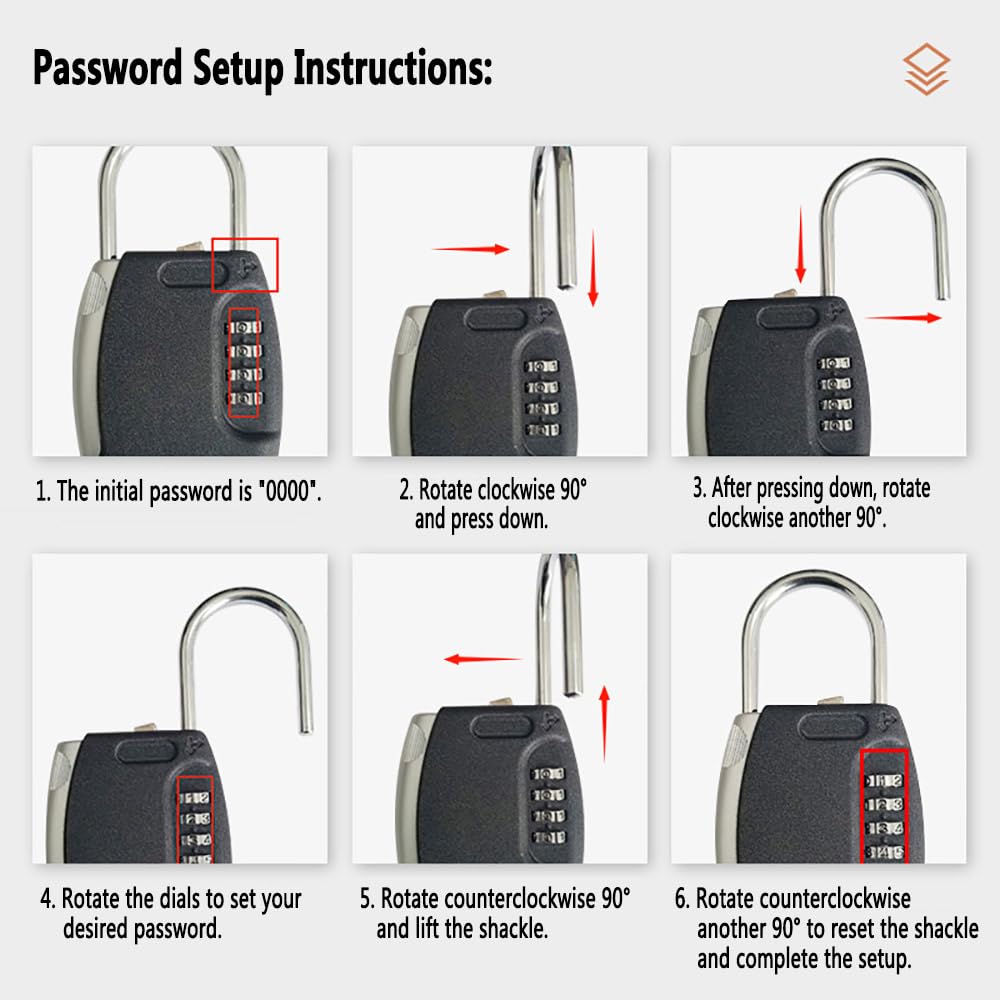 Password Setup Instructions:

1. The initial password is "0000".

2. Rotate clockwise 90° and press down.

3. After pressing down, rotate clockwise another 90°.

4. Rotate the dials to set your desired password.

5. Rotate counterclockwise 90° and lift the shackle.

6. Rotate counterclockwise another 90° to reset the shackle and complete the setup.