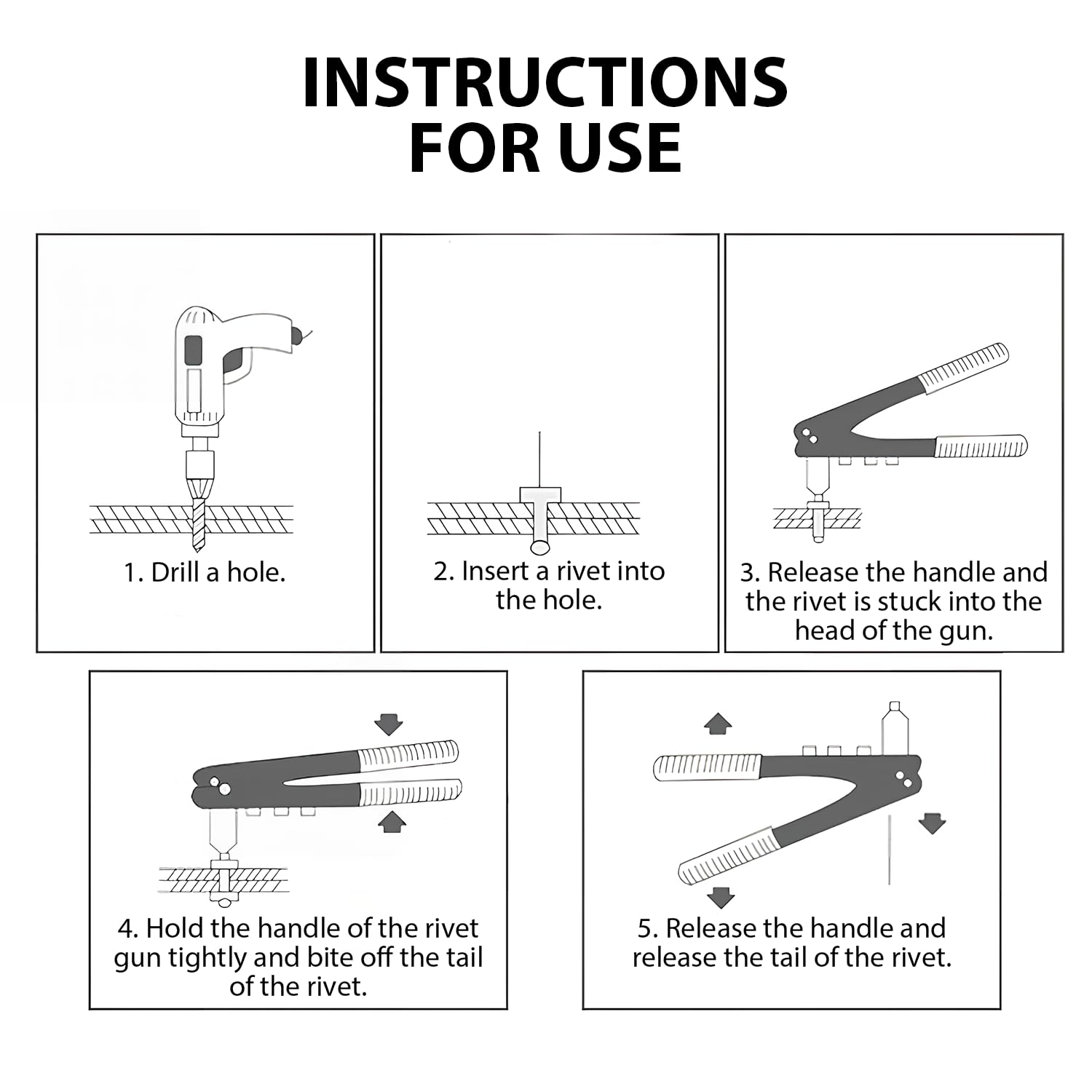 INSTRUCTIONS FOR USE

1. Drill a hole.

2. Insert a rivet into the hole.

3. Release the handle and the rivet is stuck into the head of the gun.

4. Hold the handle of the rivet gun tightly and bite off the tail of the rivet.

5. Release the handle and release the tail of the rivet.