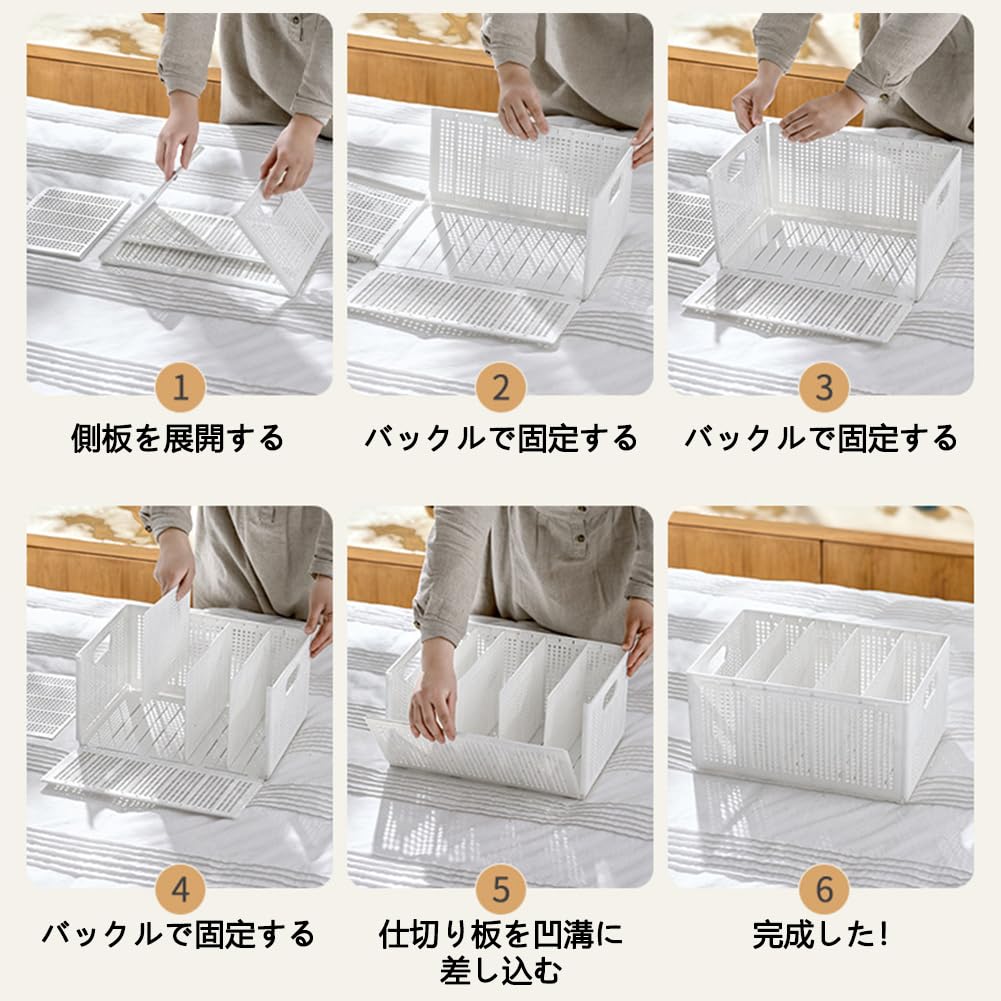 1
側板を展開する

2
バックルで固定する

3
バックルで固定する

4
バックルで固定する

5
仕切り板を凹溝に差し込む

6
完成した!