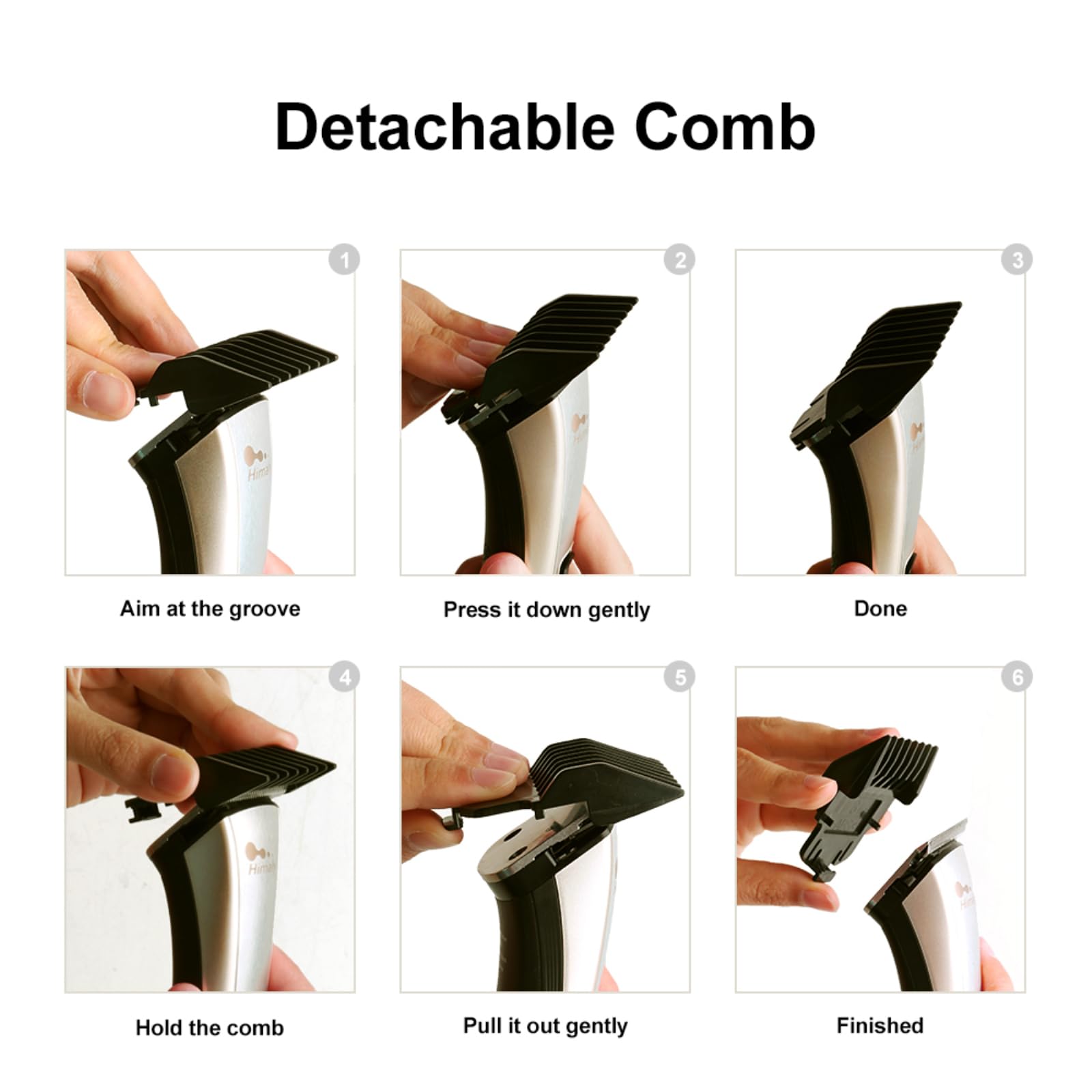 Detachable Comb

1

Aim at the groove

2

Press it down gently

3

Done

4

Hold the comb

5

Pull it out gently

6

Finished