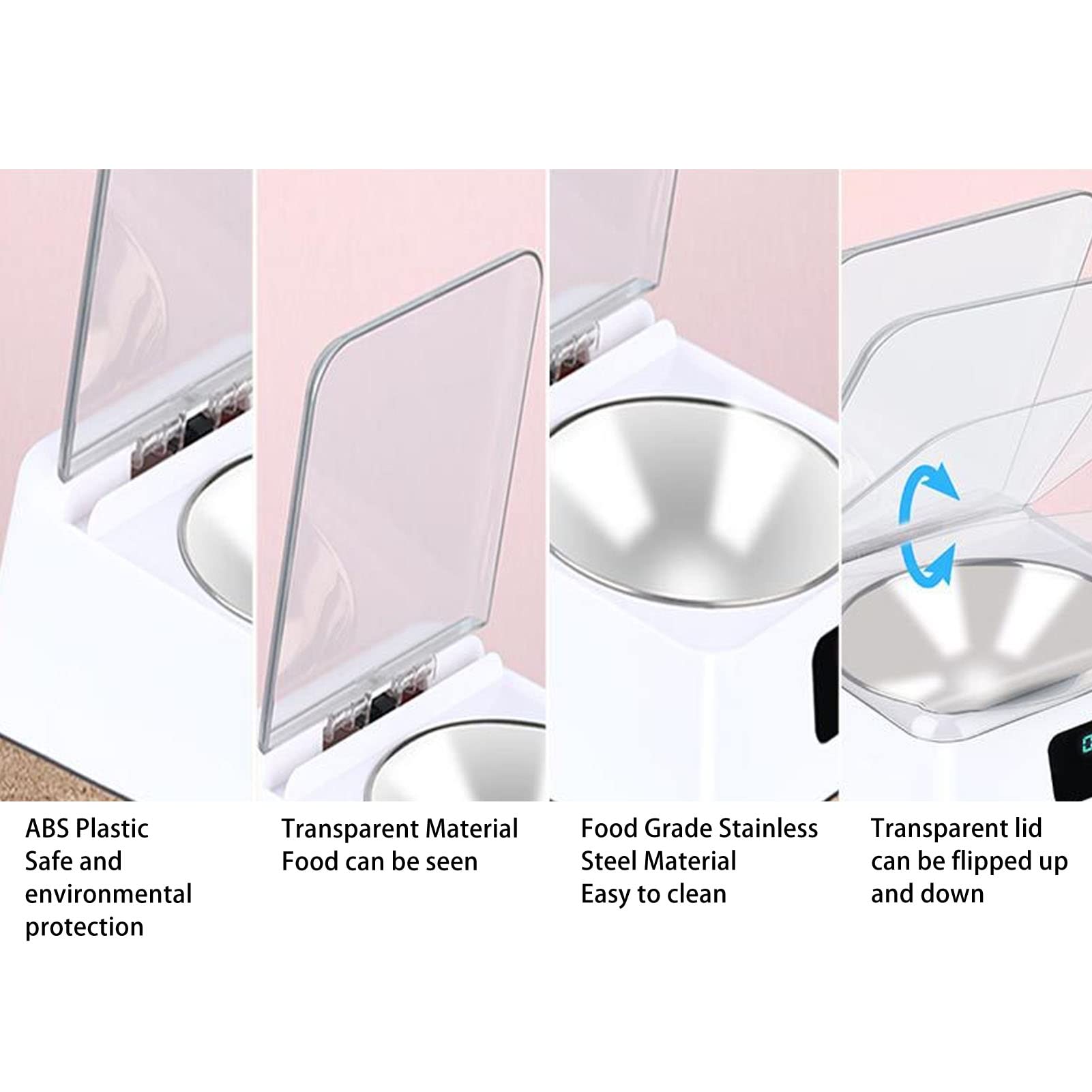 ABS Plastic
Safe and environmental protection

Transparent Material
Food can be seen

Food Grade Stainless Steel Material
Easy to clean

Transparent lid can be flipped up and down