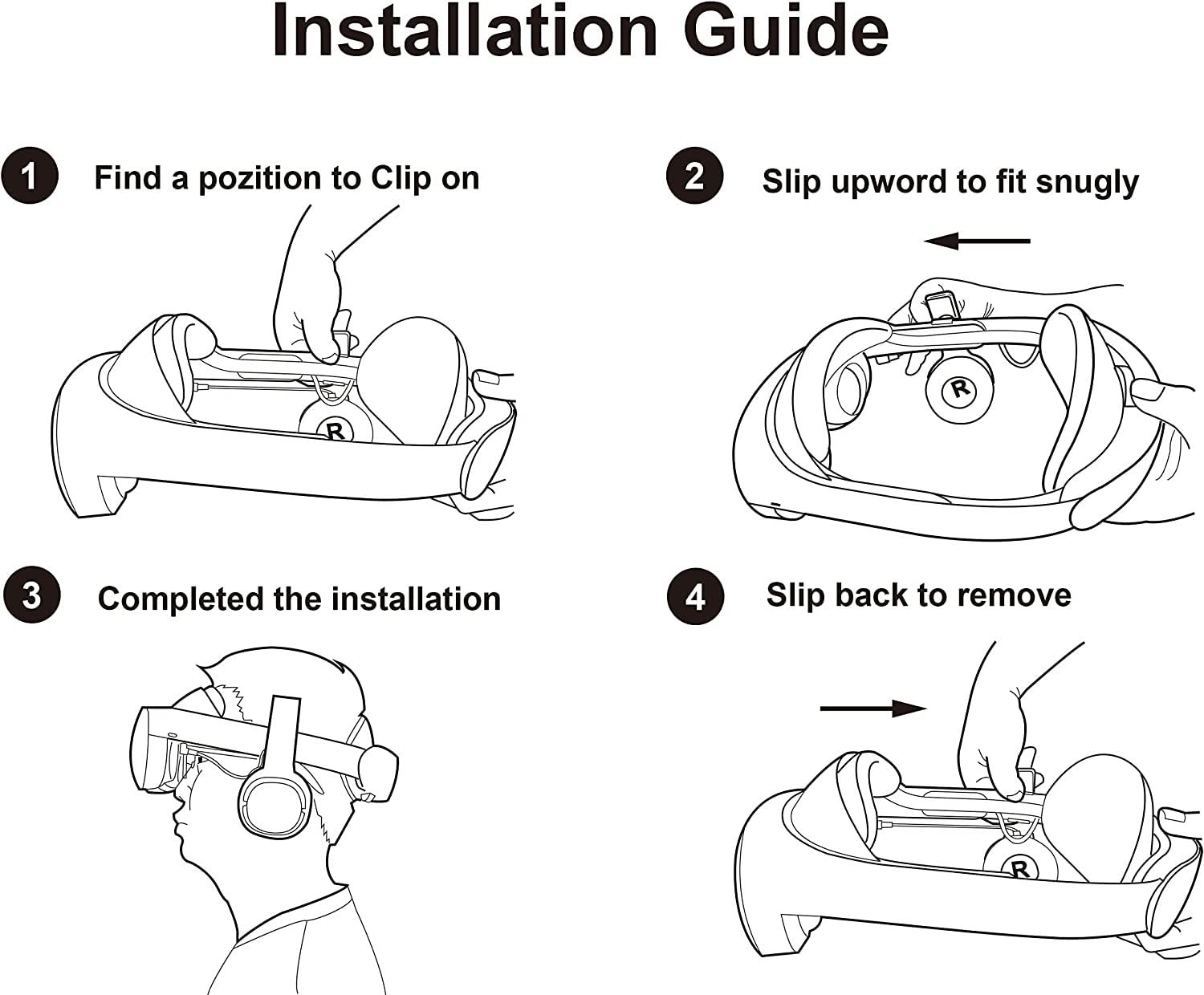 Installation Guide

1 Find a pozition to Clip on

R

2 Slip upword to fit snugly

R

3 Completed the installation

4 Slip back to remove

R