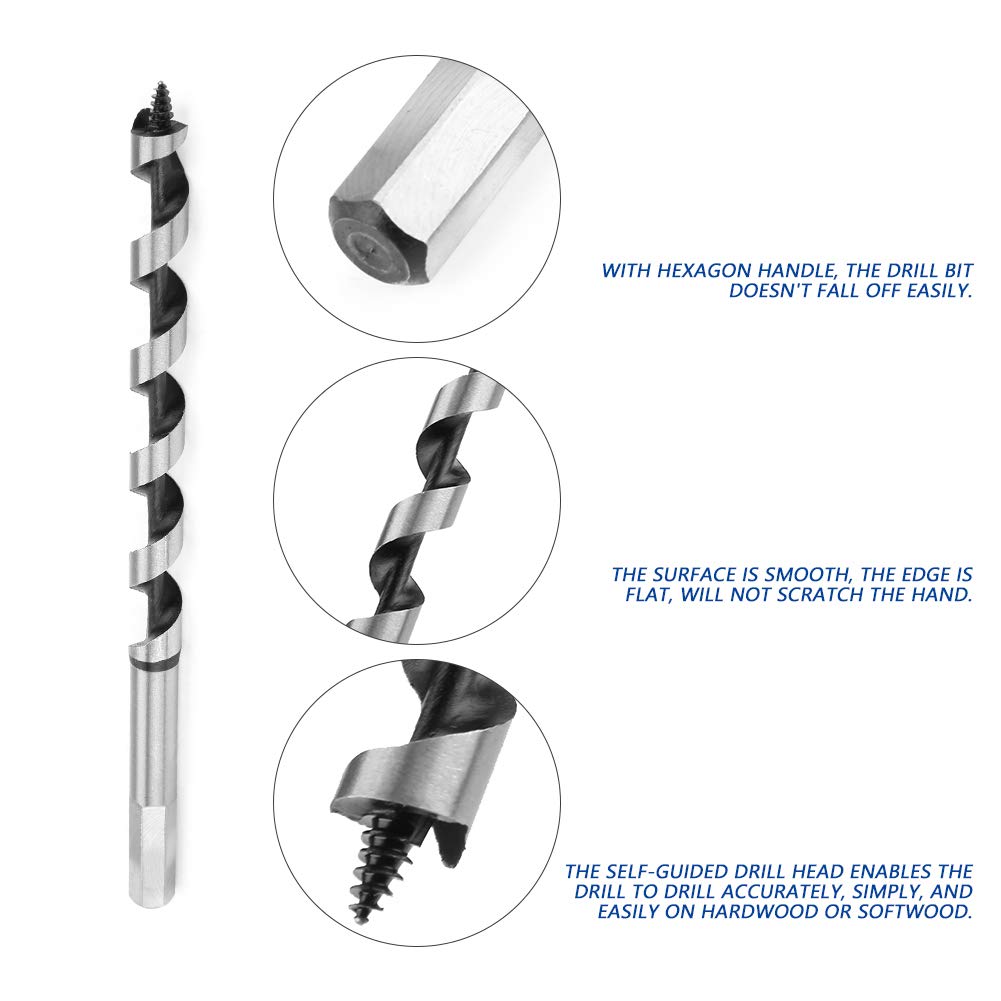 WITH HEXAGON HANDLE, THE DRILL BIT DOESN'T FALL OFF EASILY.

THE SURFACE IS SMOOTH, THE EDGE IS FLAT, WILL NOT SCRATCH THE HAND.

THE SELF-GUIDED DRILL HEAD ENABLES THE DRILL TO DRILL ACCURATELY, SIMPLY, AND EASILY ON HARDWOOD OR SOFTWOOD.