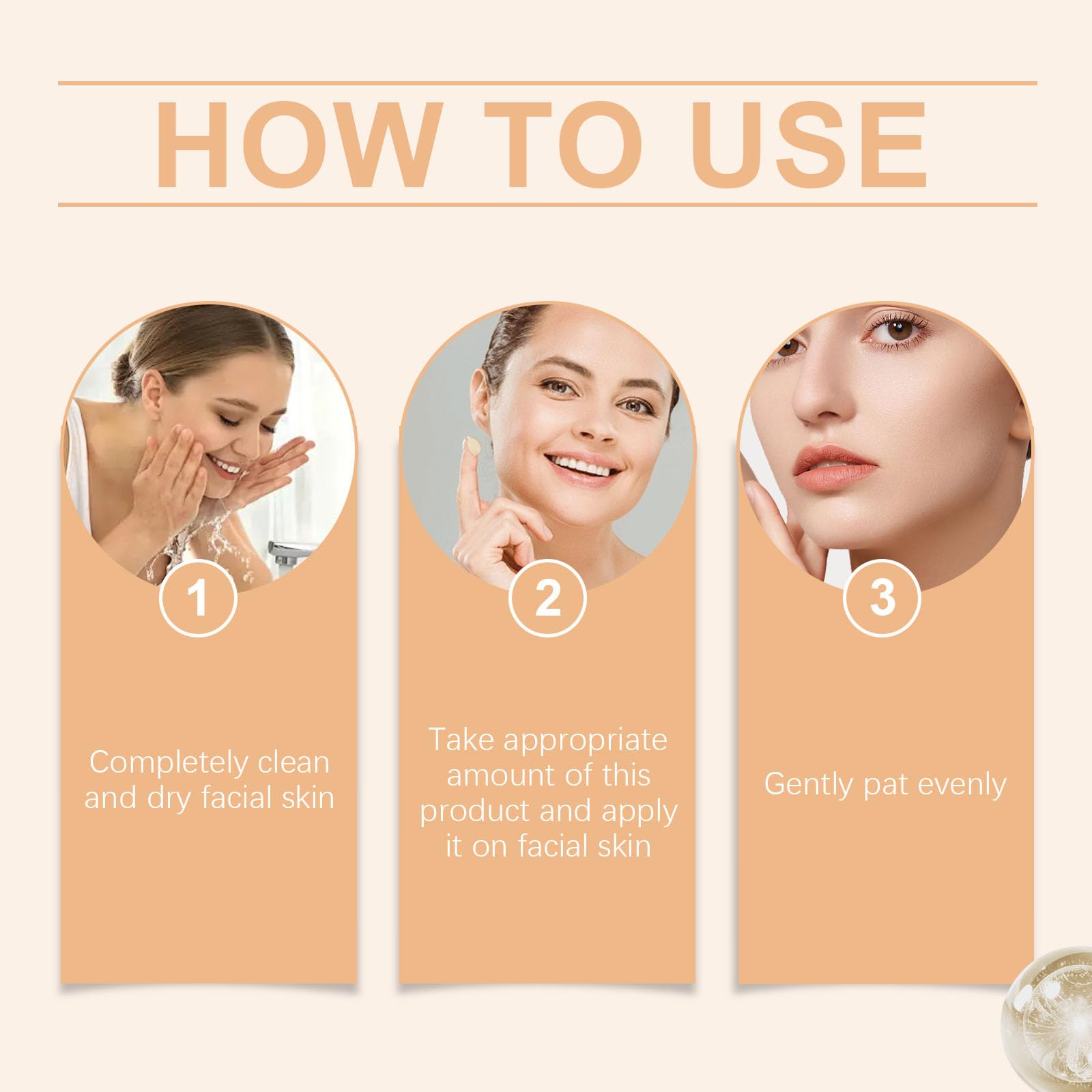 HOW TO USE

1

Completely clean and dry facial skin

2

Take appropriate amount of this product and apply it on facial skin

3

Gently pat evenly