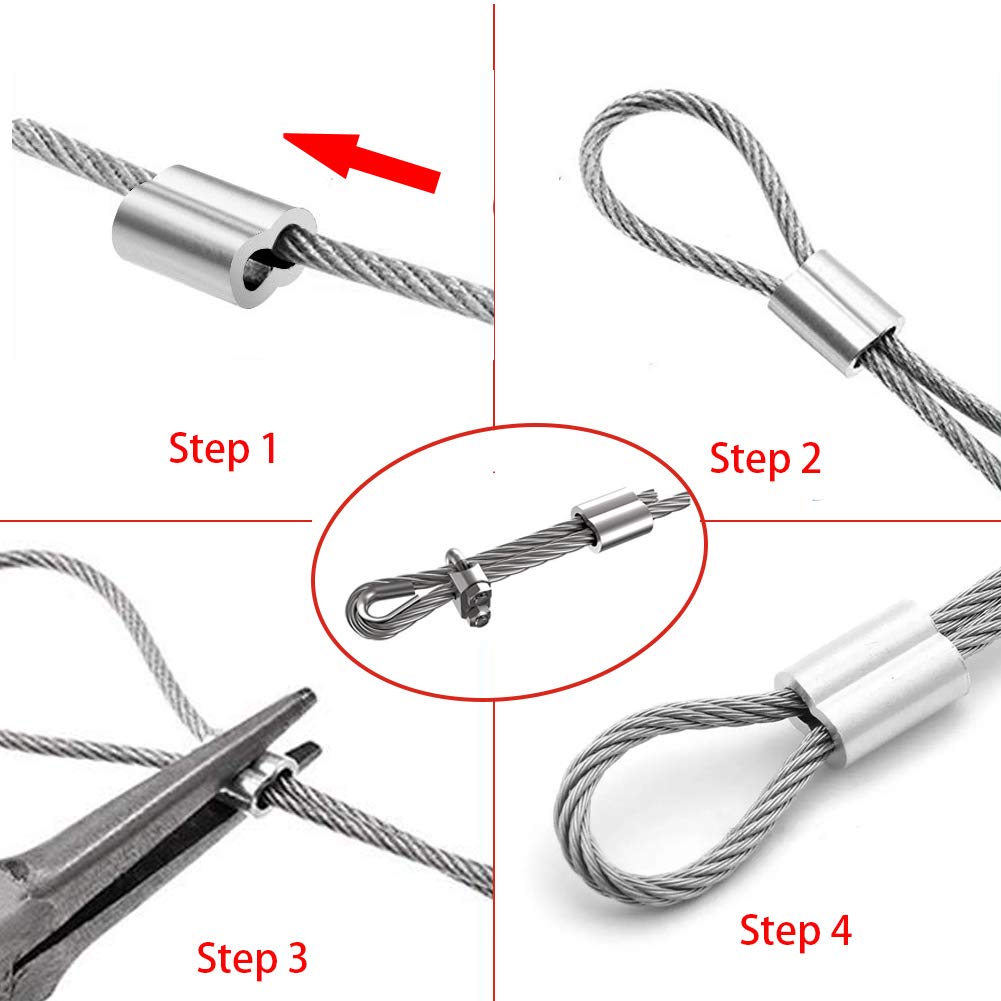 Step 1

Step 2

Step 3

Step 4