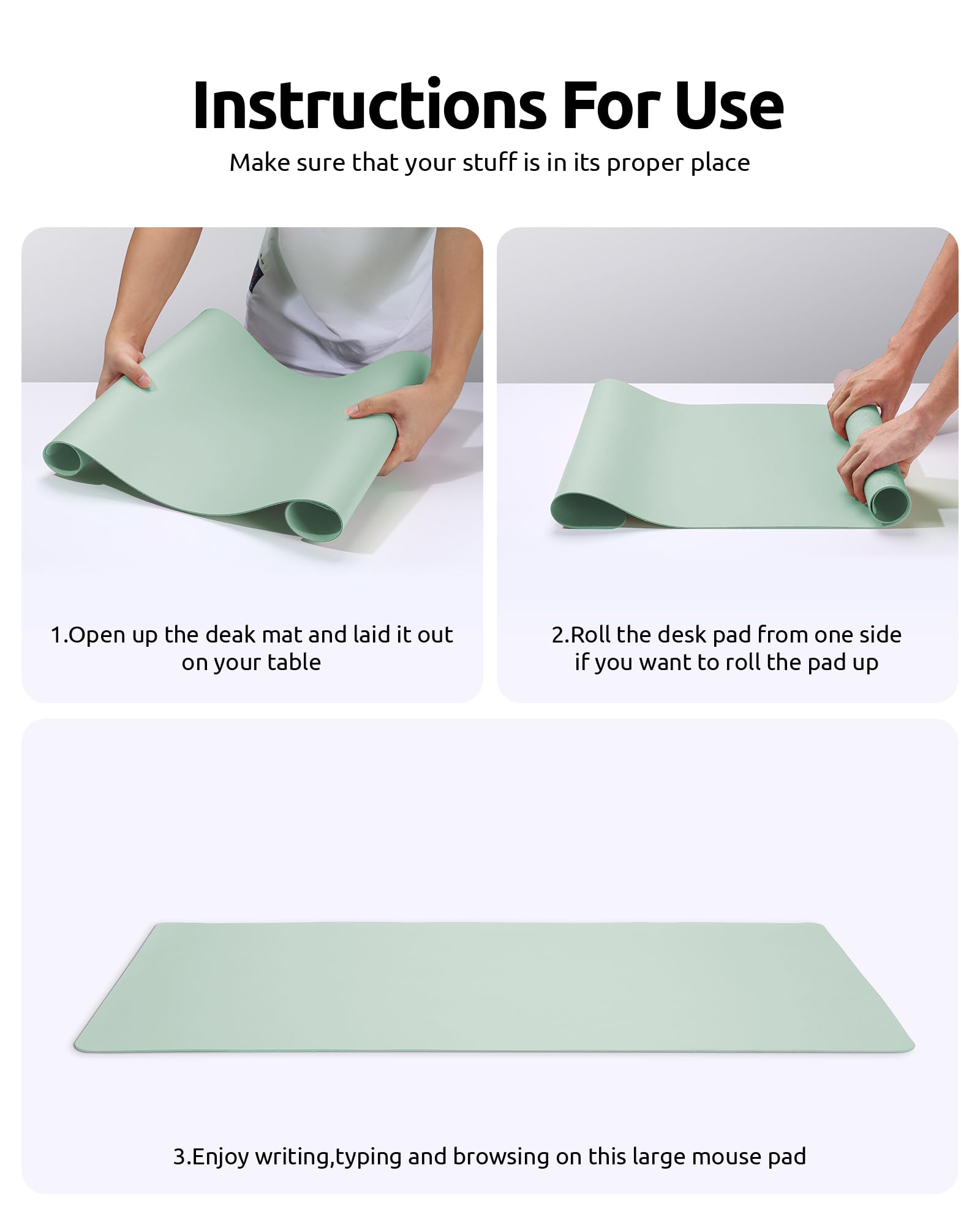 Instructions For Use

Make sure that your stuff is in its proper place

1.Open up the deak mat and laid it out on your table

2.Roll the desk pad from one side if you want to roll the pad up

3.Enjoy writing,typing and browsing on this large mouse pad