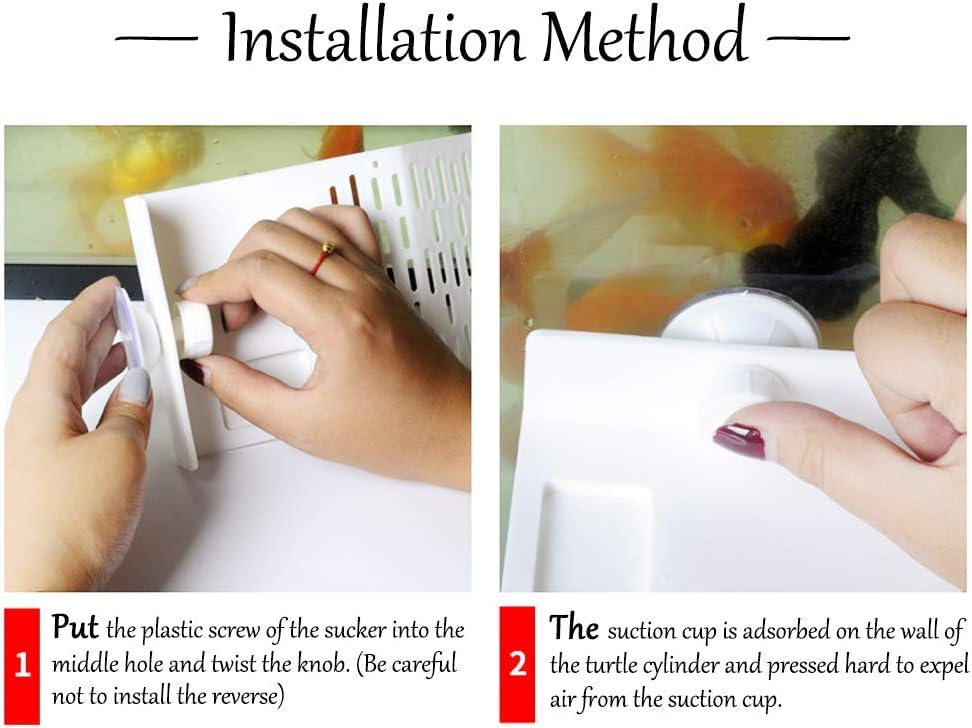 — Installation Method —

1 Put the plastic screw of the sucker into the middle hole and twist the knob. (Be careful not to install the reverse)

2 The suction cup is adsorbed on the wall of the turtle cylinder and pressed hard to expel air from the suction cup.