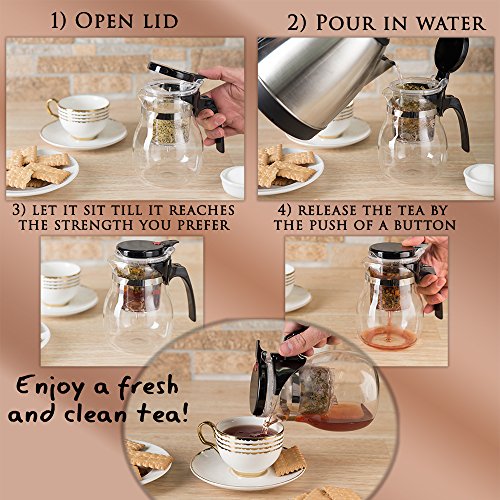 1) OPEN LID

2) POUR IN WATER

3) LET IT SIT TILL IT REACHES THE STRENGTH YOU PREFER

4) RELEASE THE TEA BY THE PUSH OF A BUTTON

Enjoy a fresh and clean tea!