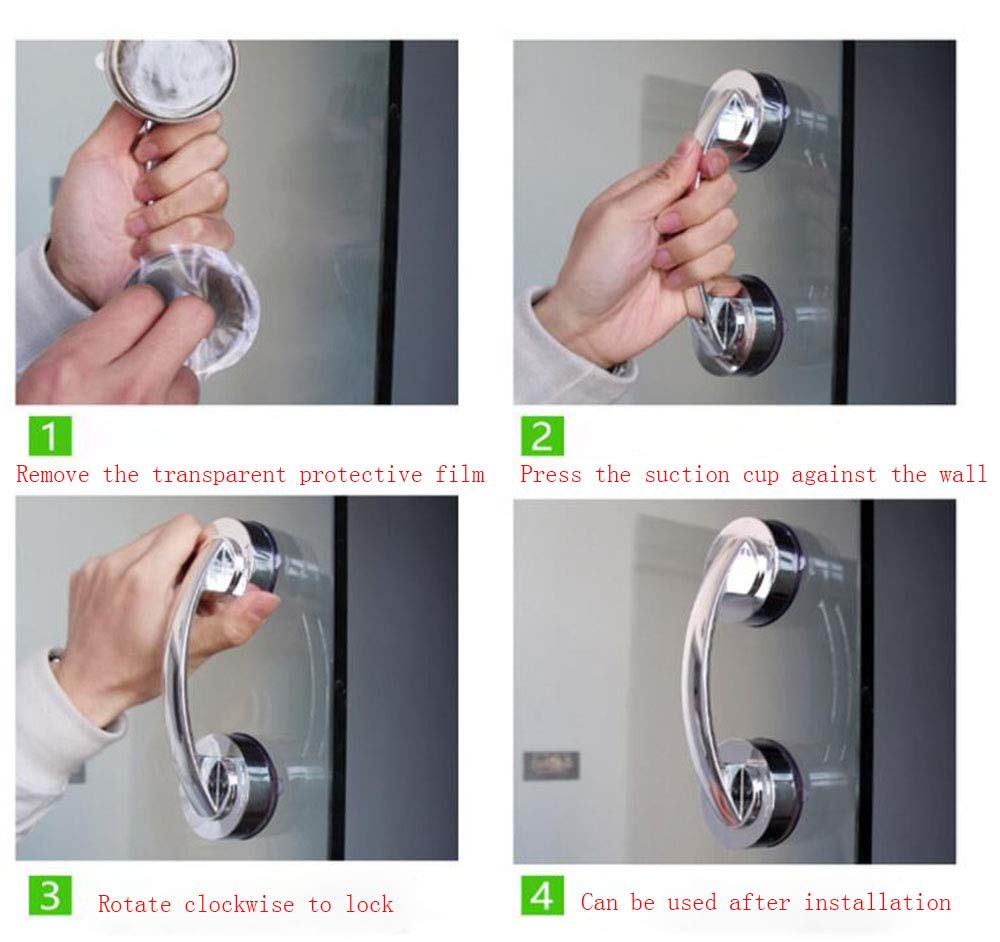 1
Remove the transparent protective film

2
Press the suction cup against the wall

3
Rotate clockwise to lock

4
Can be used after installation