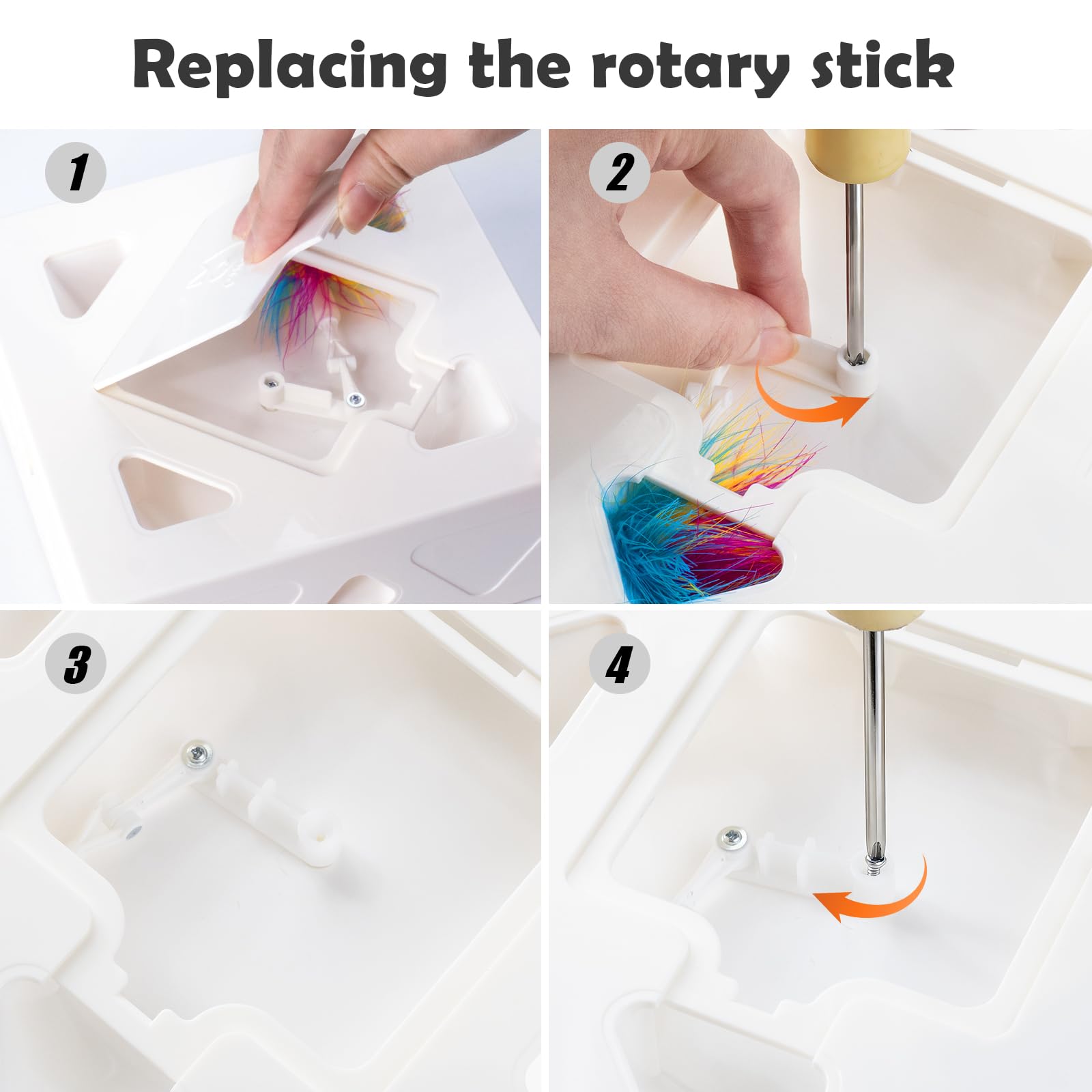 Replacing the rotary stick

1

2

3

4