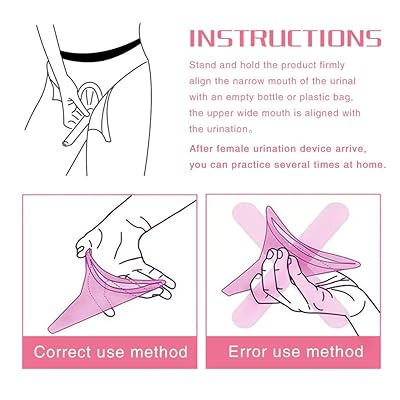 INSTRUCTIONS

Stand and hold the product firmly align the narrow mouth of the urinal with an empty bottle or plastic bag, the upper wide mouth is aligned with the urination。

After female urination device arrive, you can practice several times at home.

Correct use method

Error use method