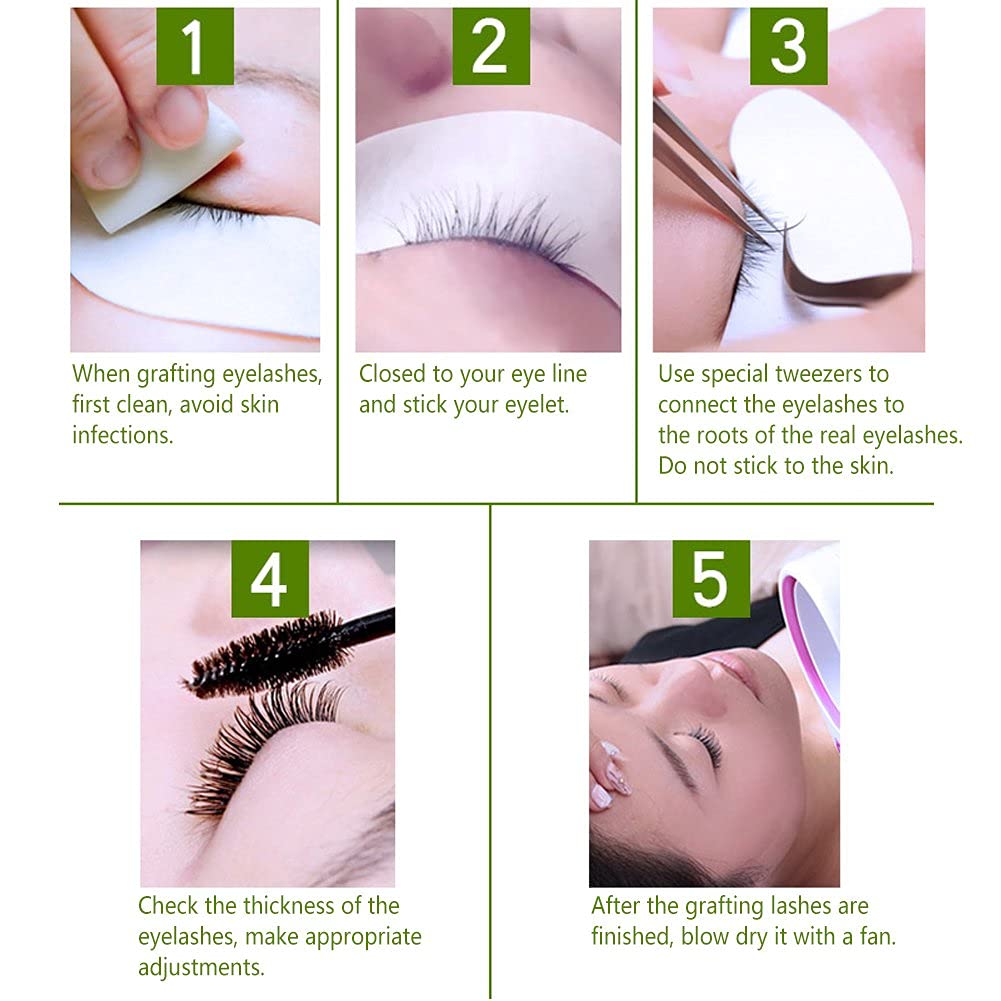 1

When grafting eyelashes, first clean, avoid skin infections.

2

Closed to your eye line and stick your eyelet.

3

Use special tweezers to connect the eyelashes to the roots of the real eyelashes. Do not stick to the skin.

4

Check the thickness of the eyelashes, make appropriate adjustments.

5

After the grafting lashes are finished, blow dry it with a fan.