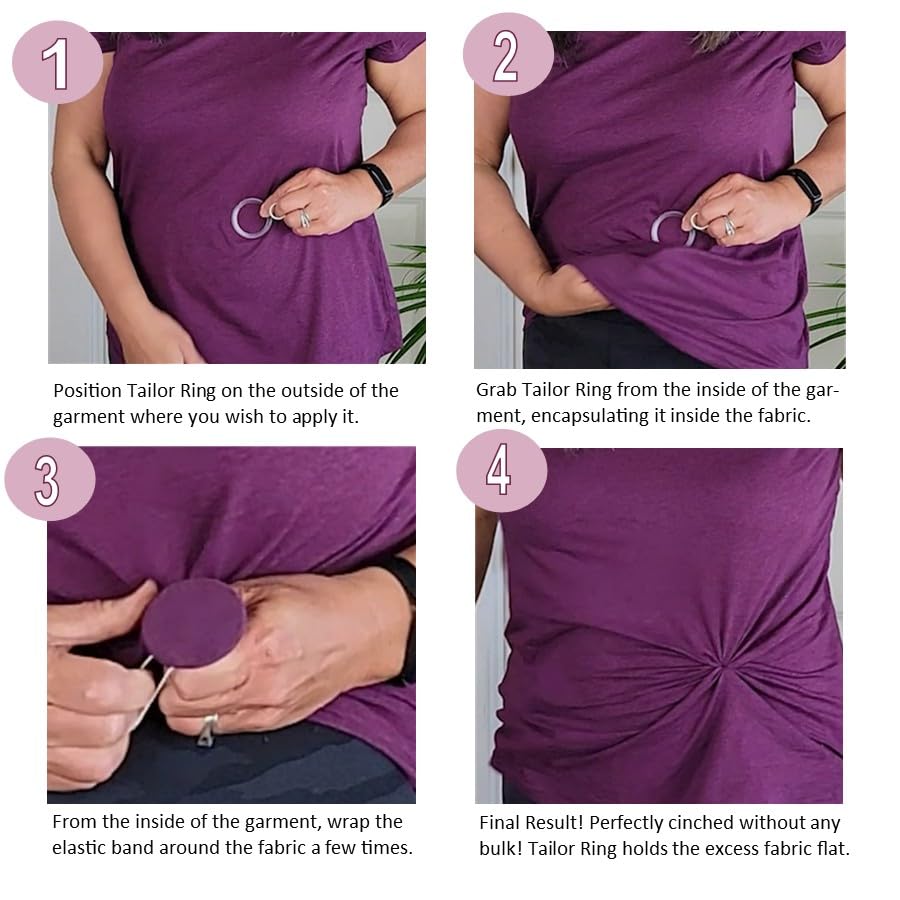 1

Position Tailor Ring on the outside of the garment where you wish to apply it.

2

Grab Tailor Ring from the inside of the garment, encapsulating it inside the fabric.

3

From the inside of the garment, wrap the elastic band around the fabric a few times.

4

Final Result! Perfectly cinched without any bulk! Tailor Ring holds the excess fabric flat.