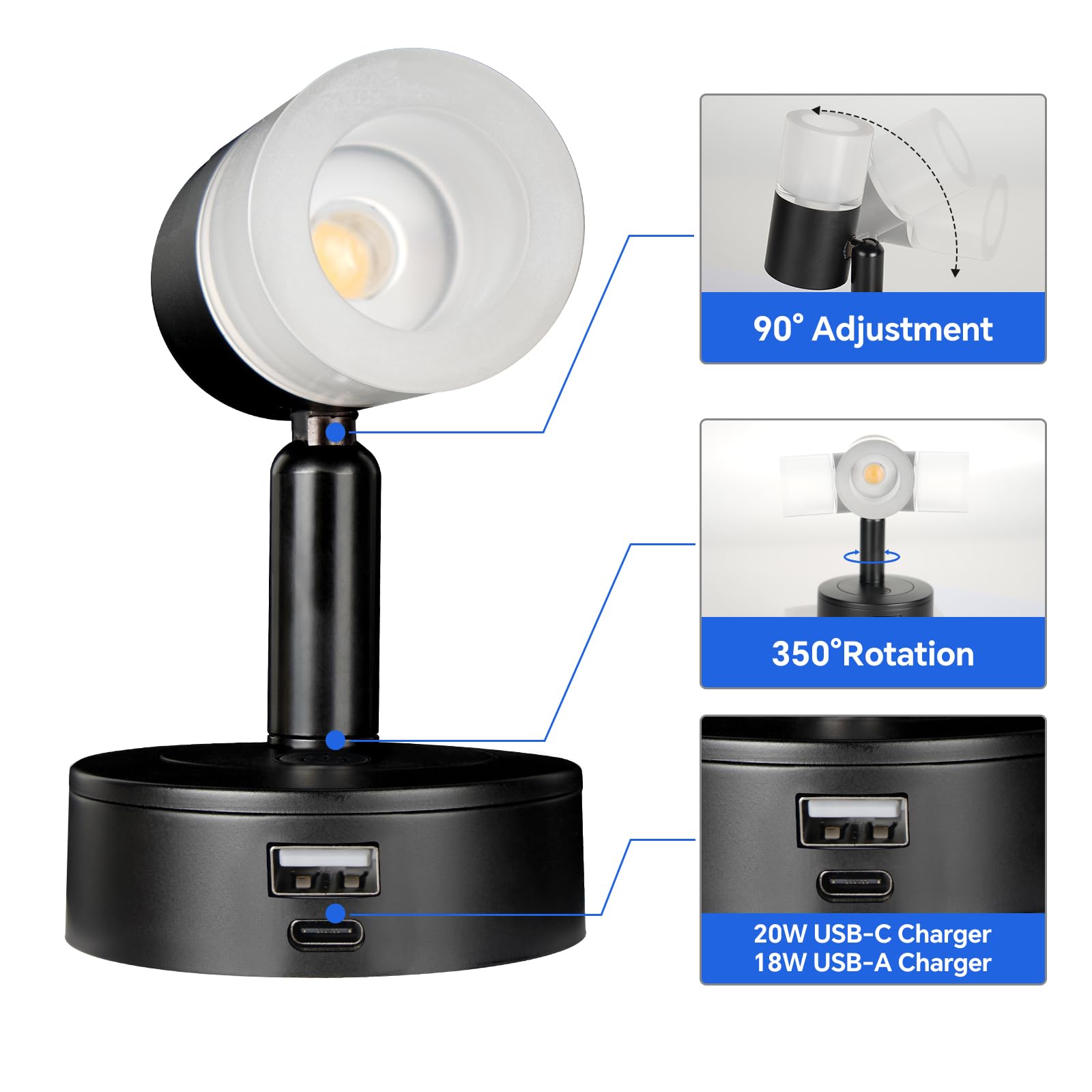 90° Adjustment

350°Rotation

20W USB-C Charger
18W USB-A Charger