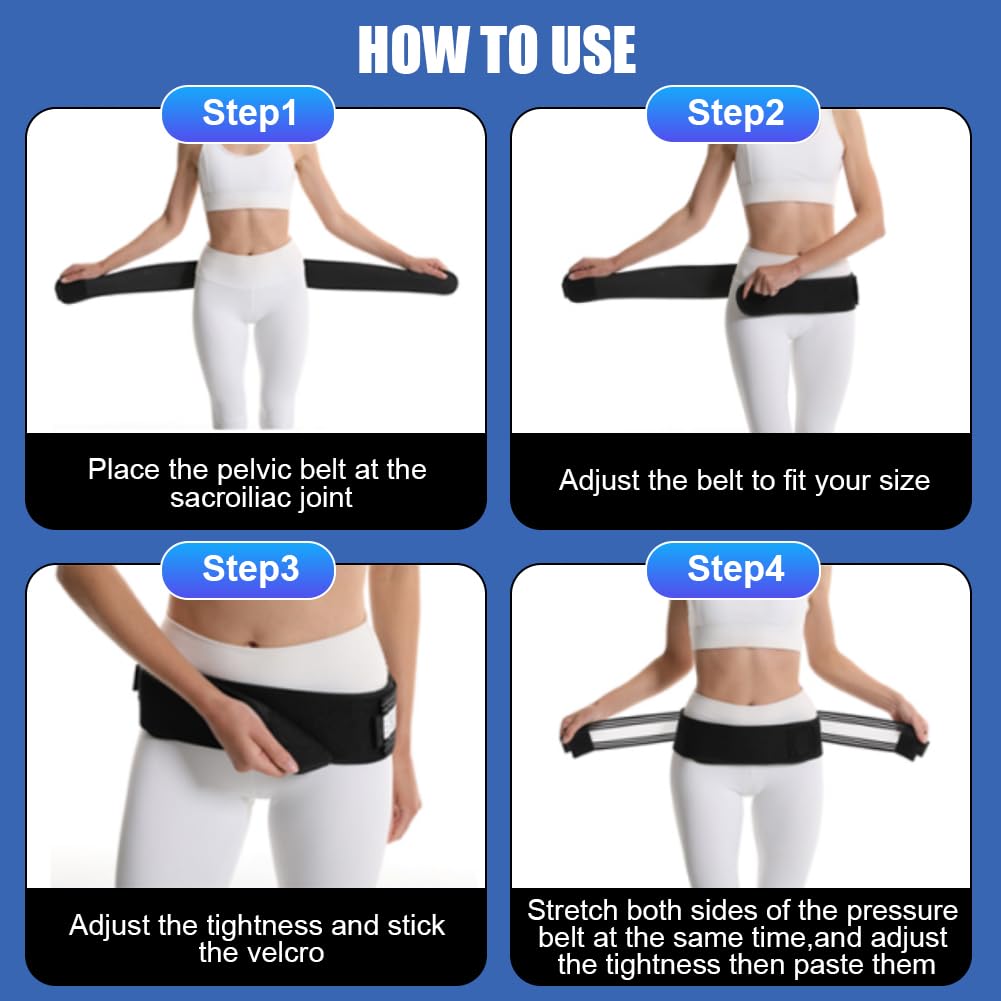 HOW TO USE

Step1

Place the pelvic belt at the sacroiliac joint

Step2

Adjust the belt to fit your size

Step3

Adjust the tightness and stick the velcro

Step4

Stretch both sides of the pressure belt at the same time,and adjust the tightness then paste them