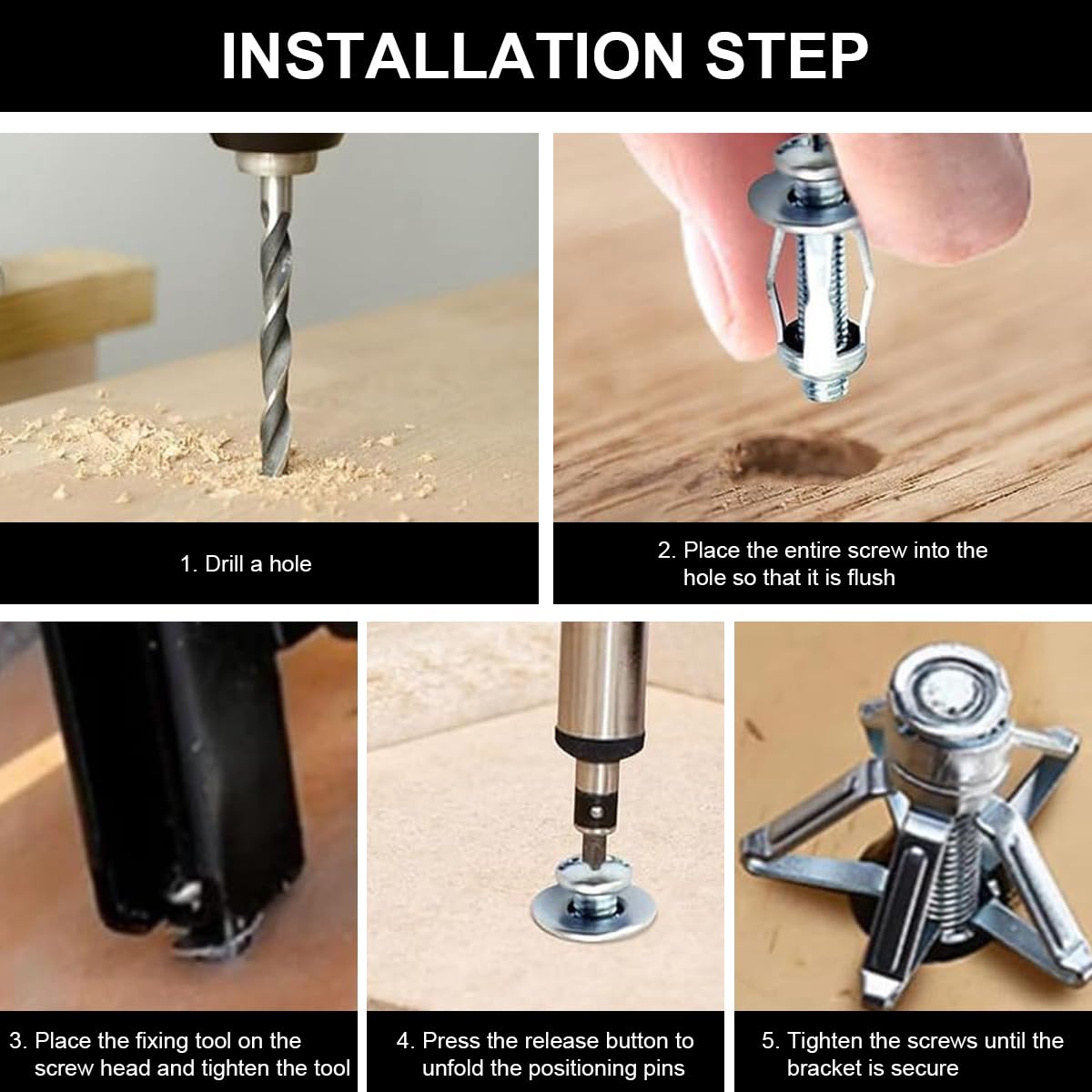 INSTALLATION STEP

1. Drill a hole

2. Place the entire screw into the hole so that it is flush

3. Place the fixing tool on the screw head and tighten the tool

4. Press the release button to unfold the positioning pins

5. Tighten the screws until the bracket is secure