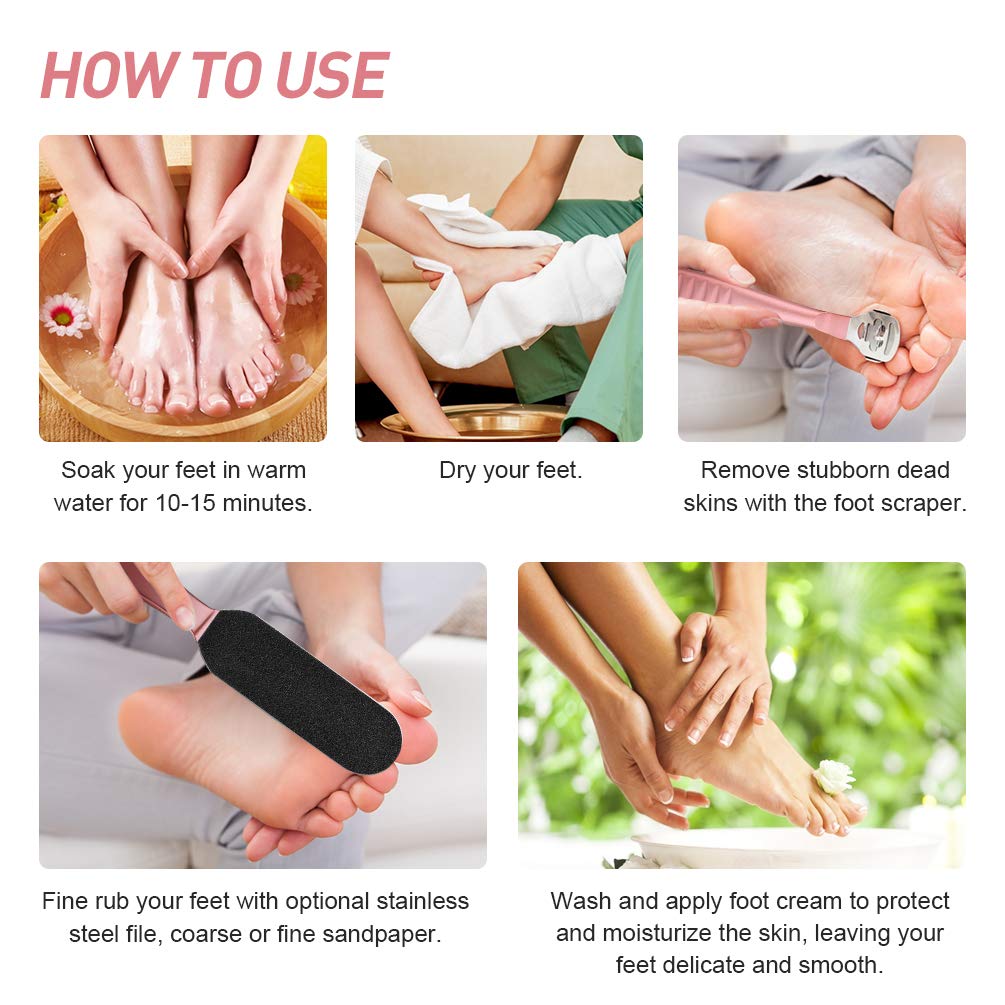 HOW TO USE

Soak your feet in warm water for 10-15 minutes.

Dry your feet.

Remove stubborn dead skins with the foot scraper.

Fine rub your feet with optional stainless steel file, coarse or fine sandpaper.

Wash and apply foot cream to protect and moisturize the skin, leaving your feet delicate and smooth.