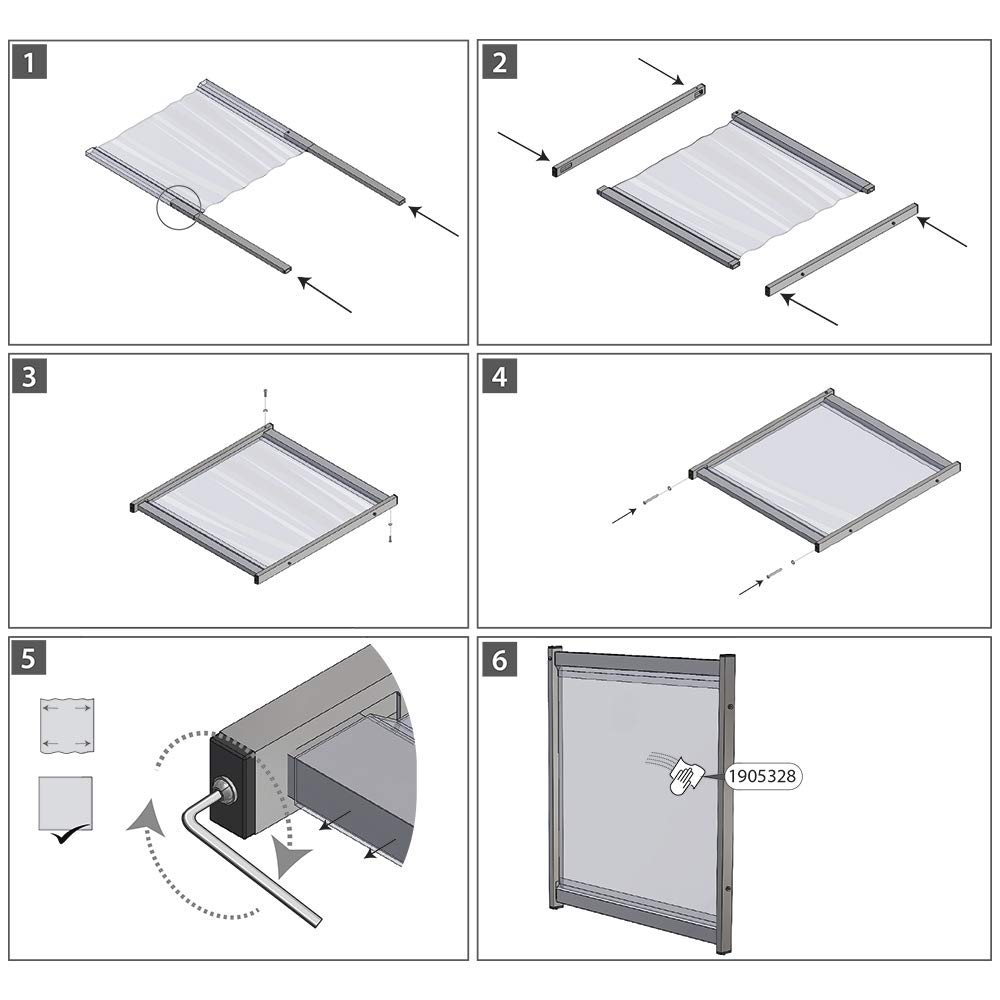 1

2

3

4

5

6

1905328