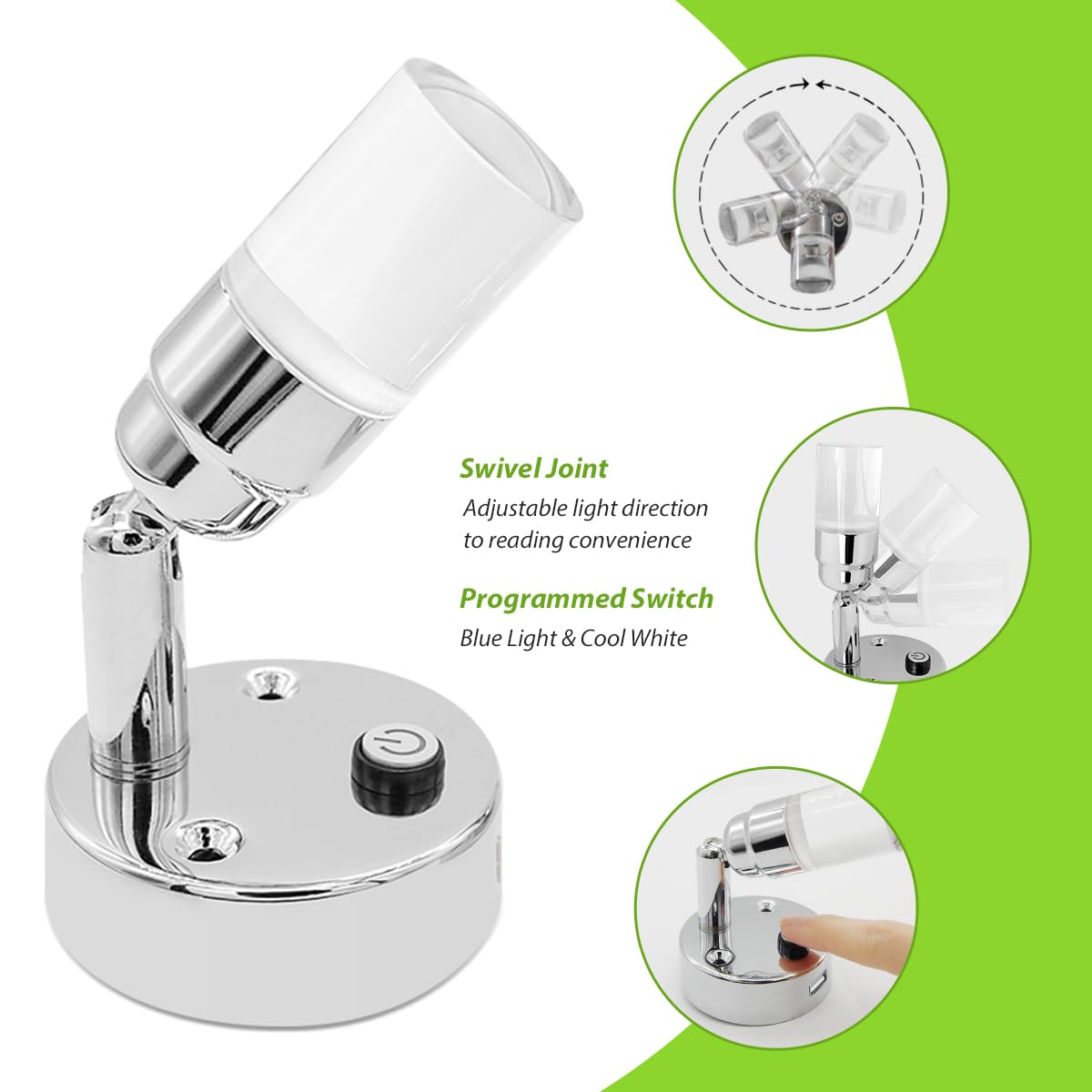 Swivel Joint
Adjustable light direction to reading convenience

Programmed Switch
Blue Light & Cool White