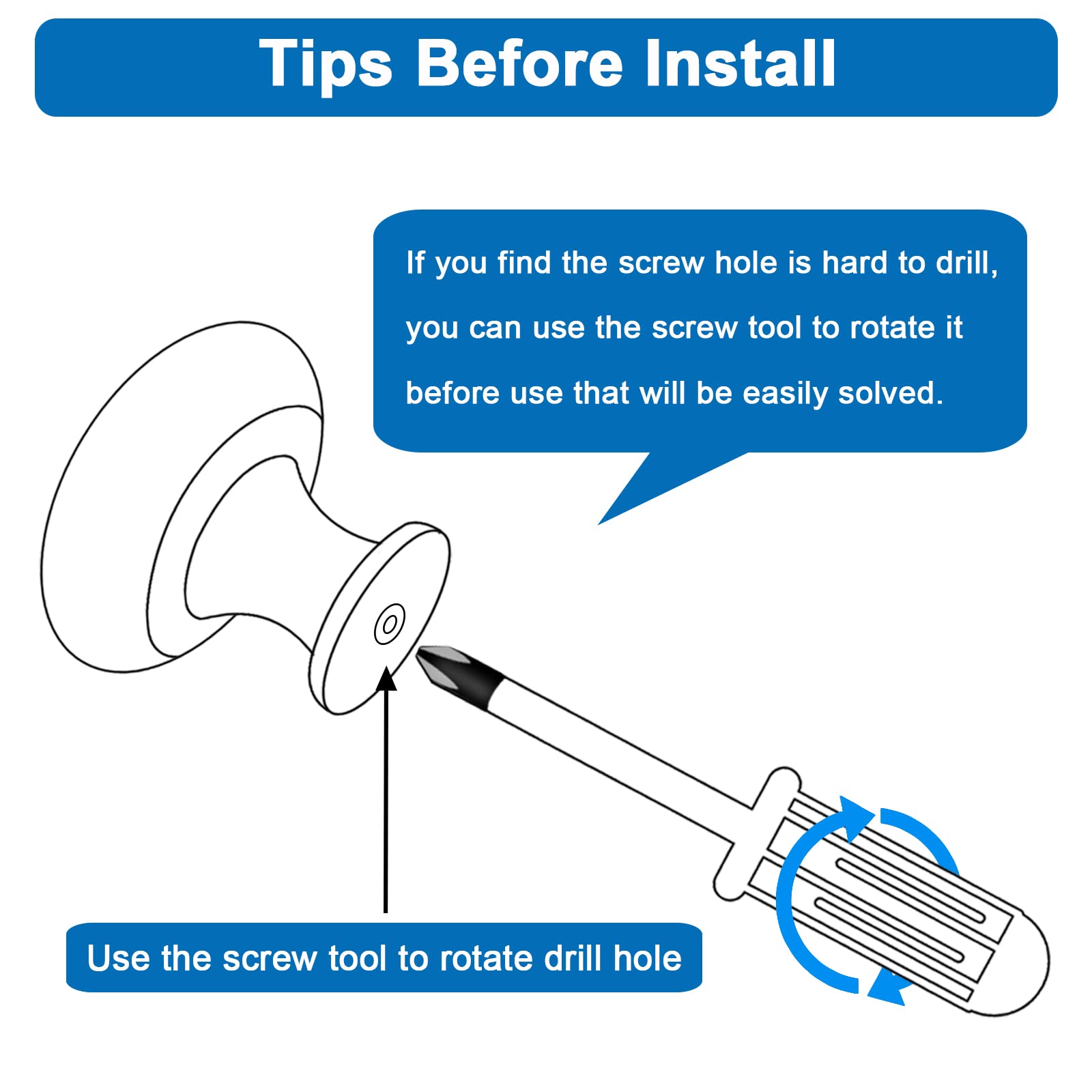 Tips Before Install

If you find the screw hole is hard to drill, you can use the screw tool to rotate it before use that will be easily solved.

Use the screw tool to rotate drill hole