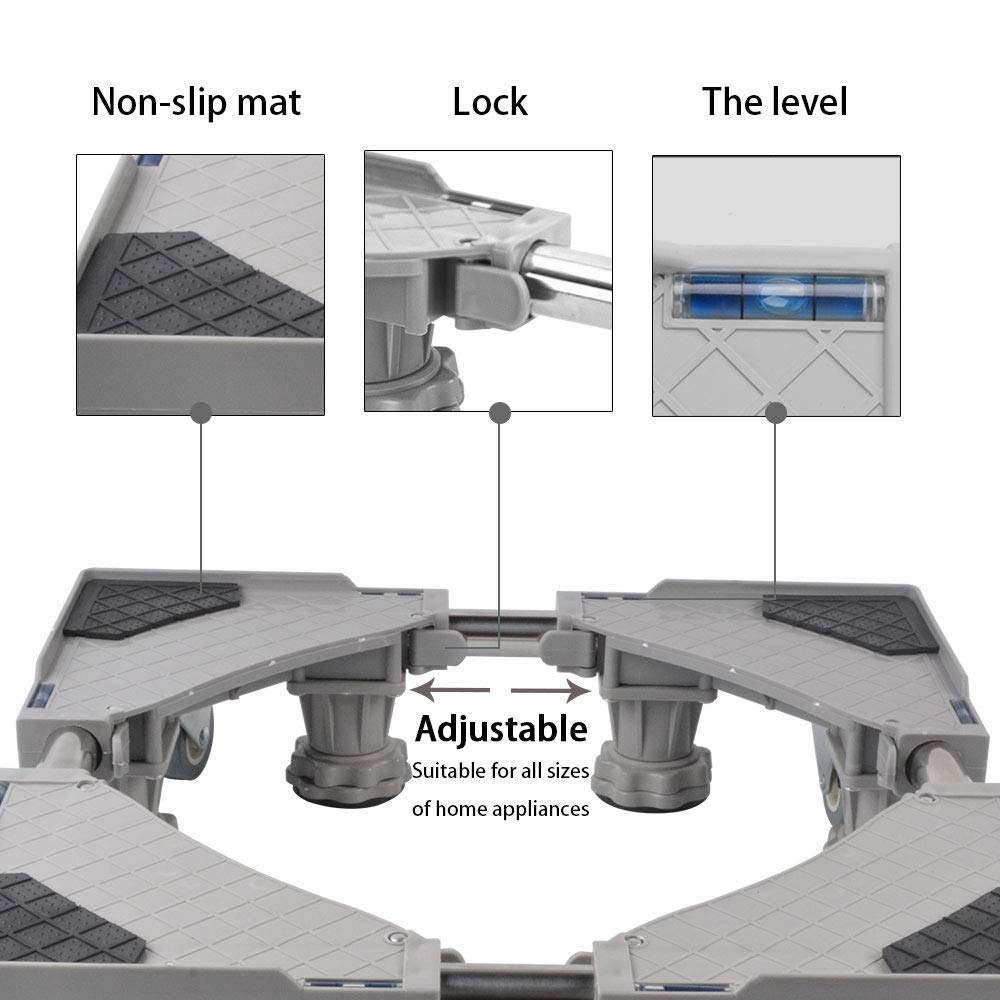 Non-slip mat

Lock

The level

Adjustable
Suitable for all sizes of home appliances