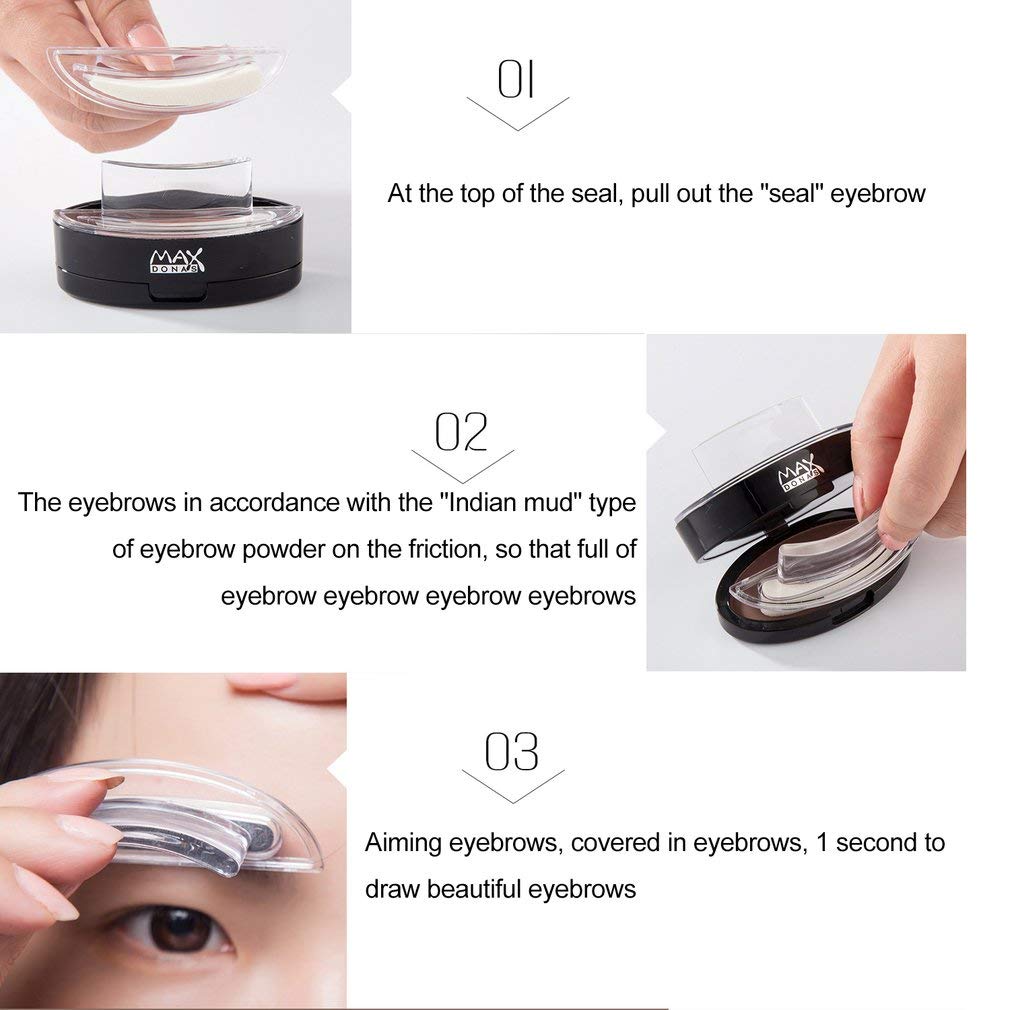 MAX
DONAS

01

At the top of the seal, pull out the "seal" eyebrow

02

The eyebrows in accordance with the "Indian mud" type of eyebrow powder on the friction, so that full of eyebrow eyebrow eyebrow eyebrows

MAX
DONAS

03

Aiming eyebrows, covered in eyebrows, 1 second to draw beautiful eyebrows