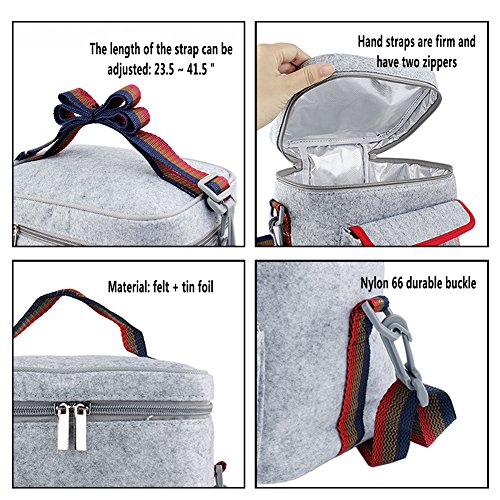 The length of the strap can be adjusted: 23.5 ~ 41.5 "

Hand straps are firm and have two zippers

Material: felt + tin foil

Nylon 66 durable buckle