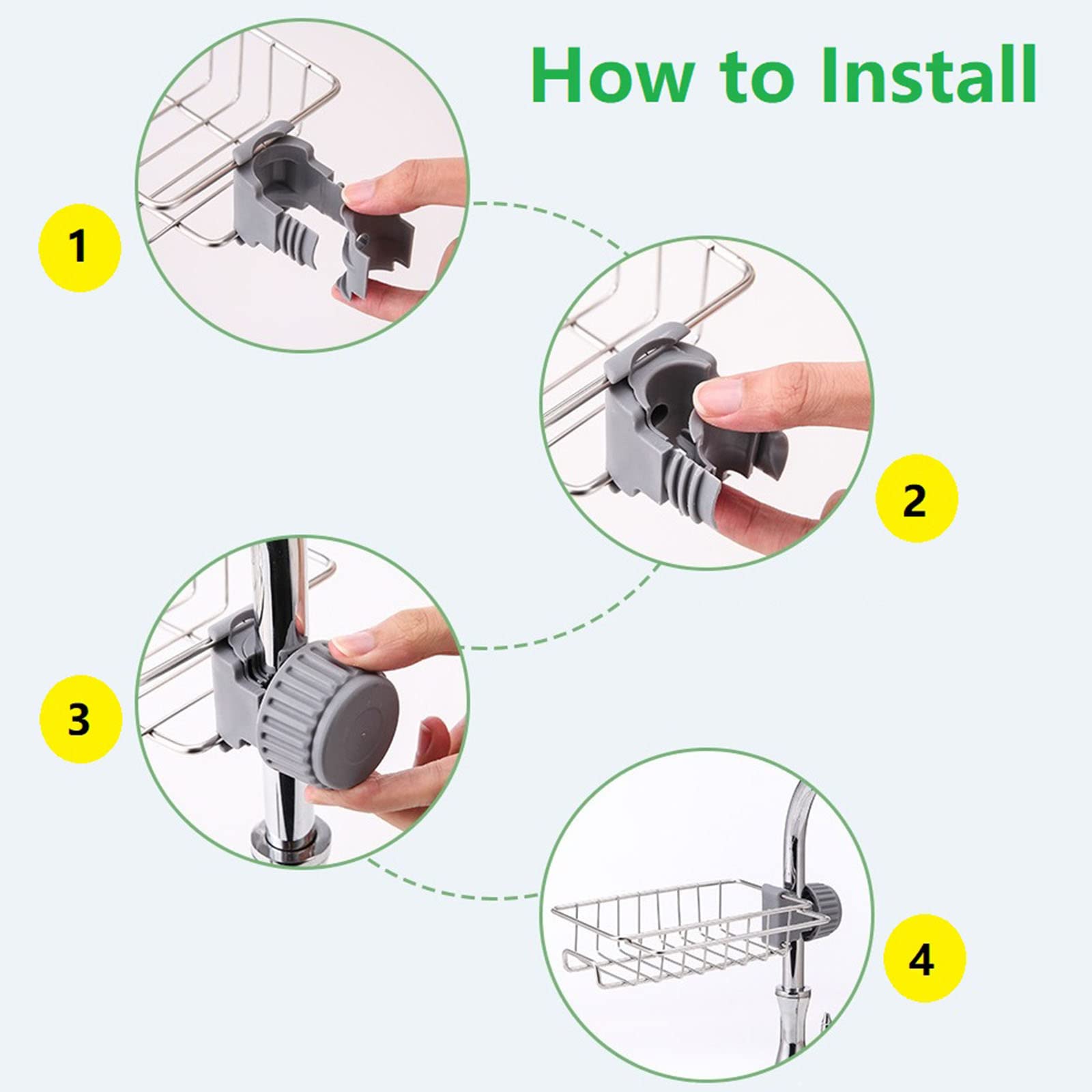 How to Install

1

2

3

4