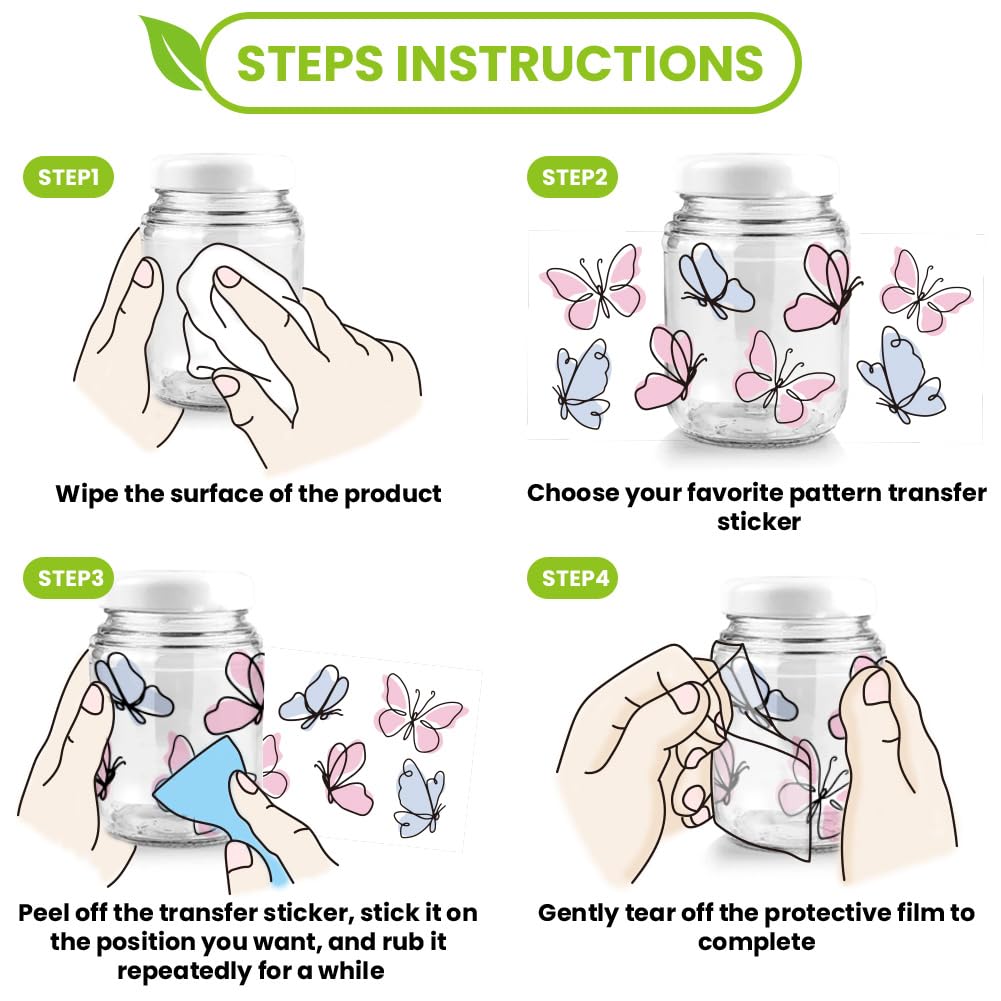 STEPS INSTRUCTIONS

STEP1

Wipe the surface of the product

STEP2

Choose your favorite pattern transfer sticker

STEP3

Peel off the transfer sticker, stick it on the position you want, and rub it repeatedly for a while

STEP4

Gently tear off the protective film to complete